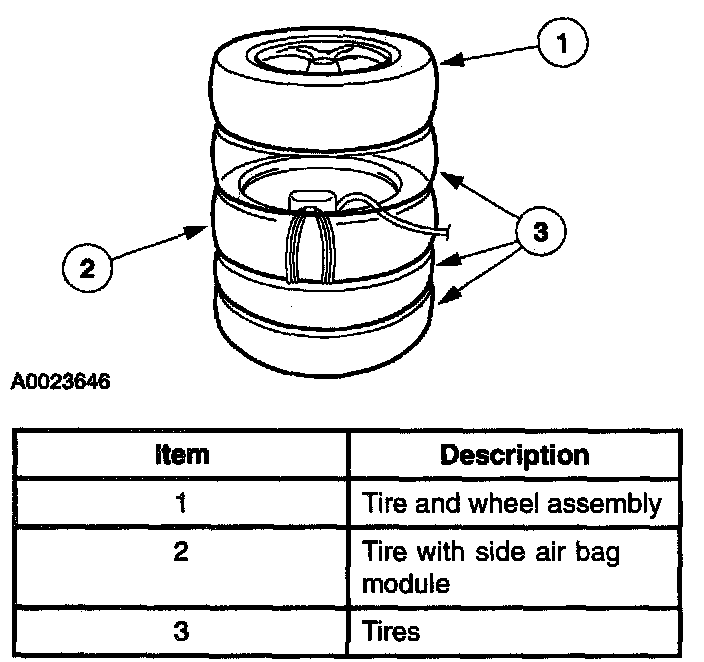 1

3

2

A0023646

| Item | Description |
|---|---|
| 1 | Tire and wheel assembly |
| 2 | Tire with side air bag module |
| 3 | Tires |