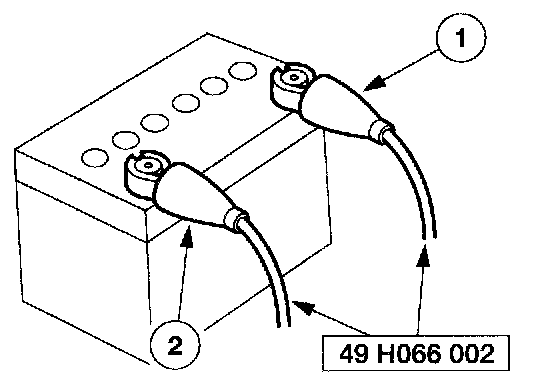 1

2

49 H066 002