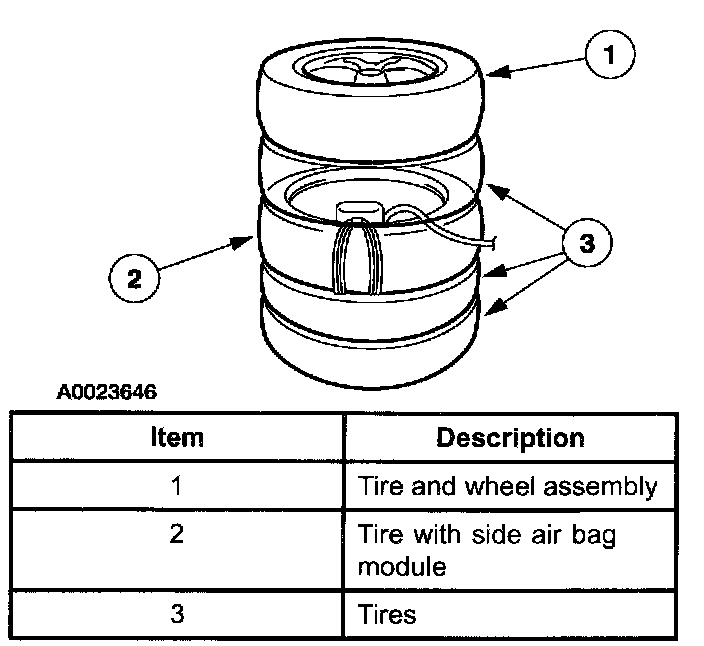 1

3

2

A0023646

| Item | Description |
|---|---|
| 1 | Tire and wheel assembly |
| 2 | Tire with side air bag module |
| 3 | Tires |