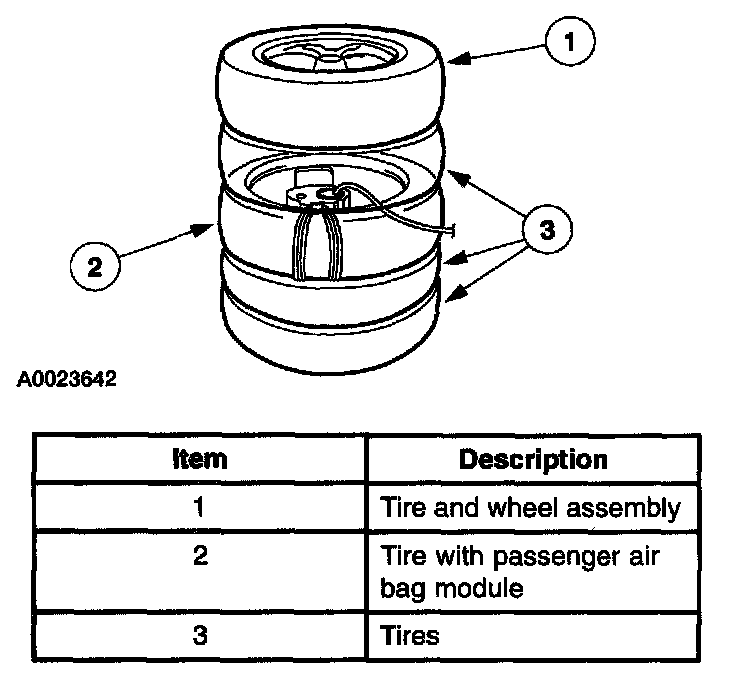 1

3

2

A0023642

| Item | Description |
|---|---|
| 1 | Tire and wheel assembly |
| 2 | Tire with passenger air bag module |
| 3 | Tires |