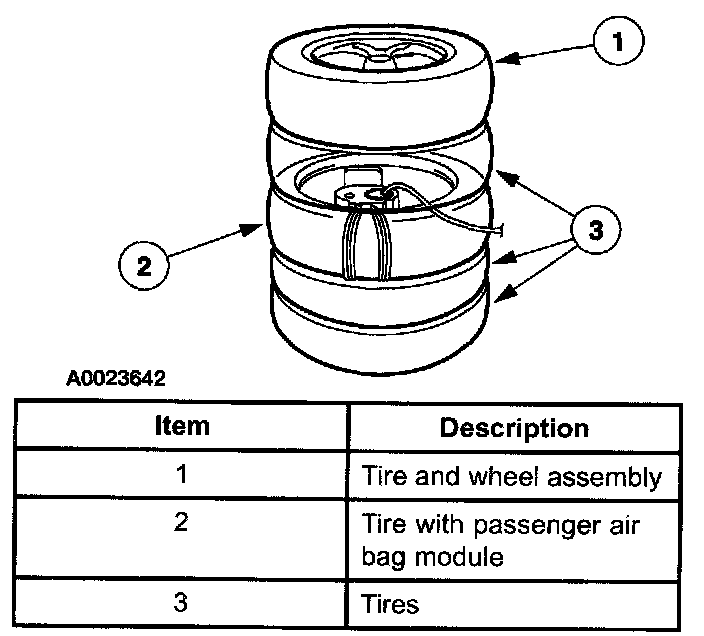 1

3

2

A0023642

| Item | Description |
|---|---|
| 1 | Tire and wheel assembly |
| 2 | Tire with passenger air bag module |
| 3 | Tires |