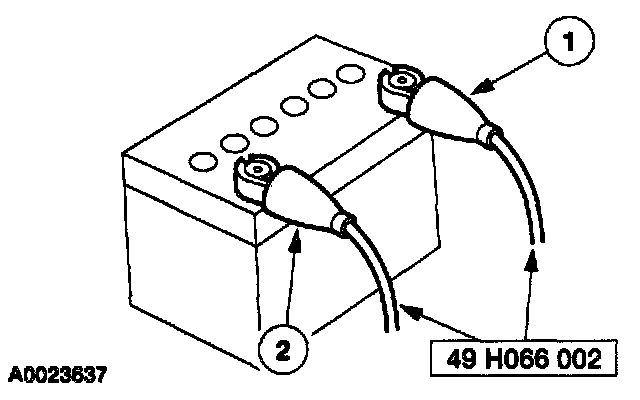 1
2
49 H066 002
A0023637