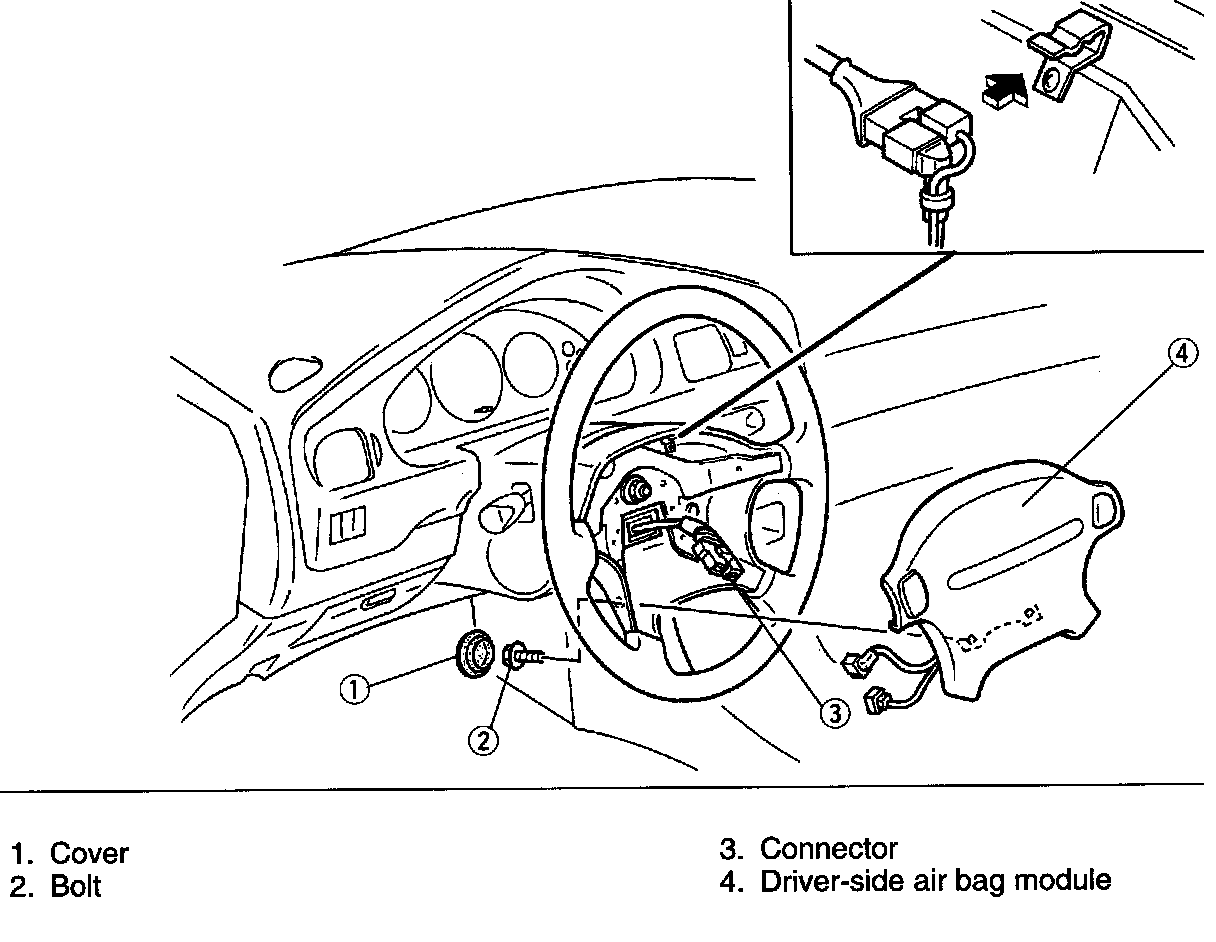 4

1

2

3

1. Cover
2. Bolt

3. Connector
4. Driver-side air bag module