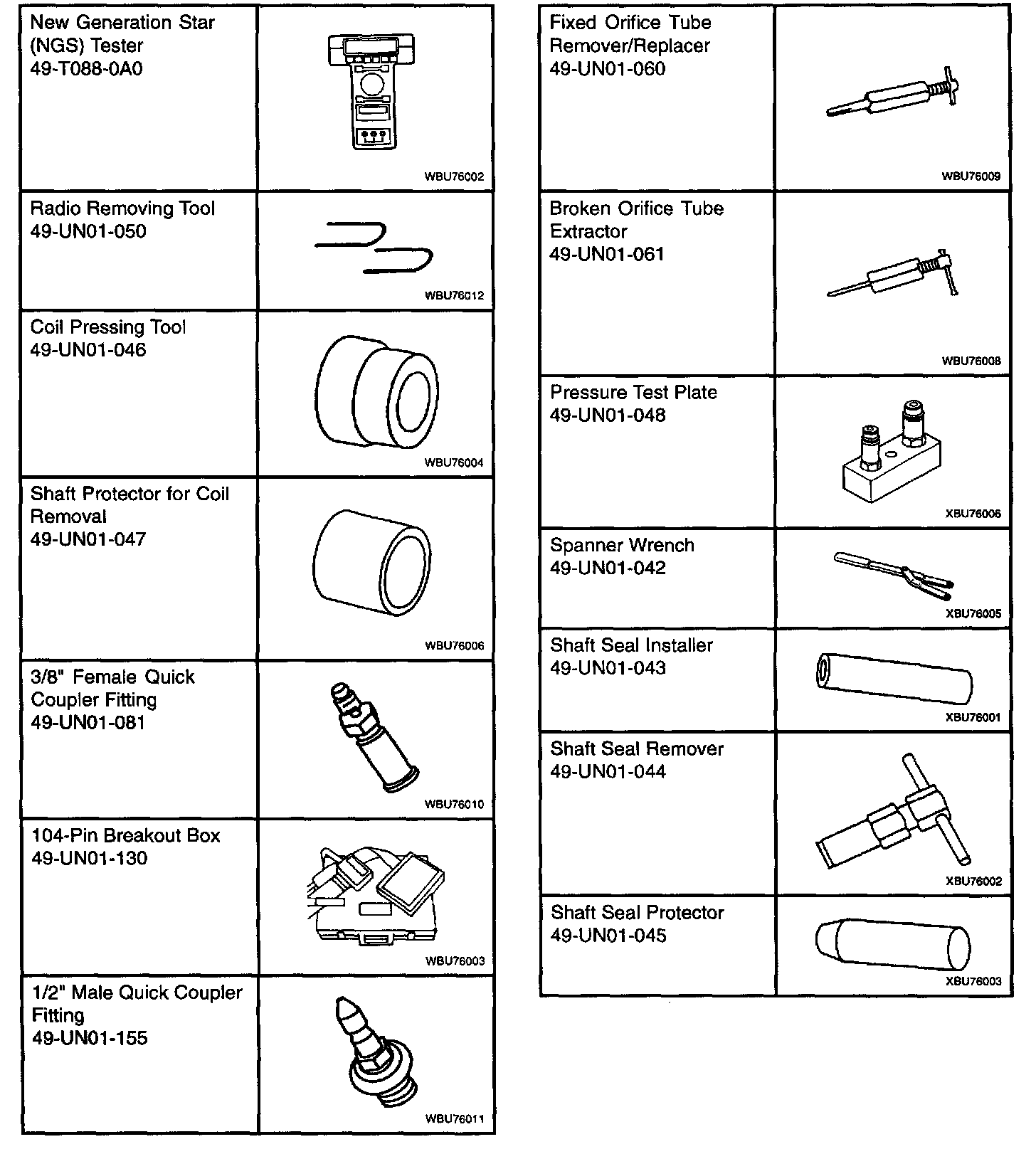 | | |
|---|---|
| New Generation Star (NGS) Tester 49-T088-0A0 | WBU76002 |
| Radio Removing Tool 49-UN01-050 | WBU76012 |
| Coil Pressing Tool 49-UN01-046 | WBU76004 |
| Shaft Protector for Coil Removal 49-UN01-047 | WBU76006 |
| 3/8" Female Quick Coupler Fitting 49-UN01-081 | WBU76010 |
| 104-Pin Breakout Box 49-UN01-130 | WBU76003 |
| 1/2" Male Quick Coupler Fitting 49-UN01-155 | WBU76011 |

| | |
|---|---|
| Fixed Orifice Tube Remover/Replacer 49-UN01-060 | WBU76009 |
| Broken Orifice Tube Extractor 49-UN01-061 | WBU76008 |
| Pressure Test Plate 49-UN01-048 | XBU76006 |
| Spanner Wrench 49-UN01-042 | XBU76005 |
| Shaft Seal Installer 49-UN01-043 | XBU76001 |
| Shaft Seal Remover 49-UN01-044 | XBU76002 |
| Shaft Seal Protector 49-UN01-045 | XBU76003 |