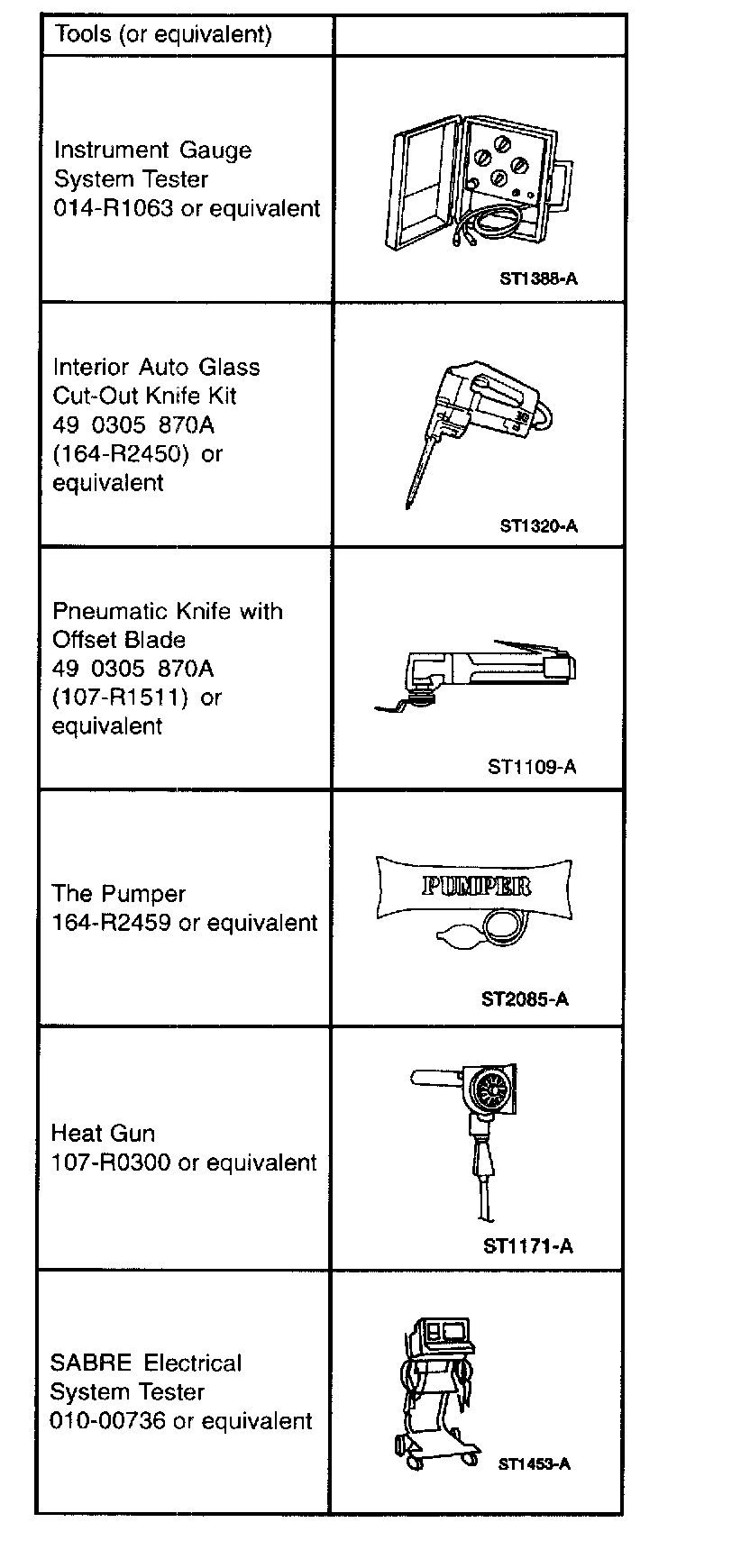 | Tools (or equivalent) | |
|---|---|
| Instrument Gauge System Tester 014-R1063 or equivalent | ST1388-A |
| Interior Auto Glass Cut-Out Knife Kit 49 0305 870A (164-R2450) or equivalent | ST1320-A |
| Pneumatic Knife with Offset Blade 49 0305 870A (107-R1511) or equivalent | ST1109-A |
| The Pumper 164-R2459 or equivalent | PUMPER ST2085-A |
| Heat Gun 107-R0300 or equivalent | ST1171-A |
| SABRE Electrical System Tester 010-00736 or equivalent | ST1453-A |