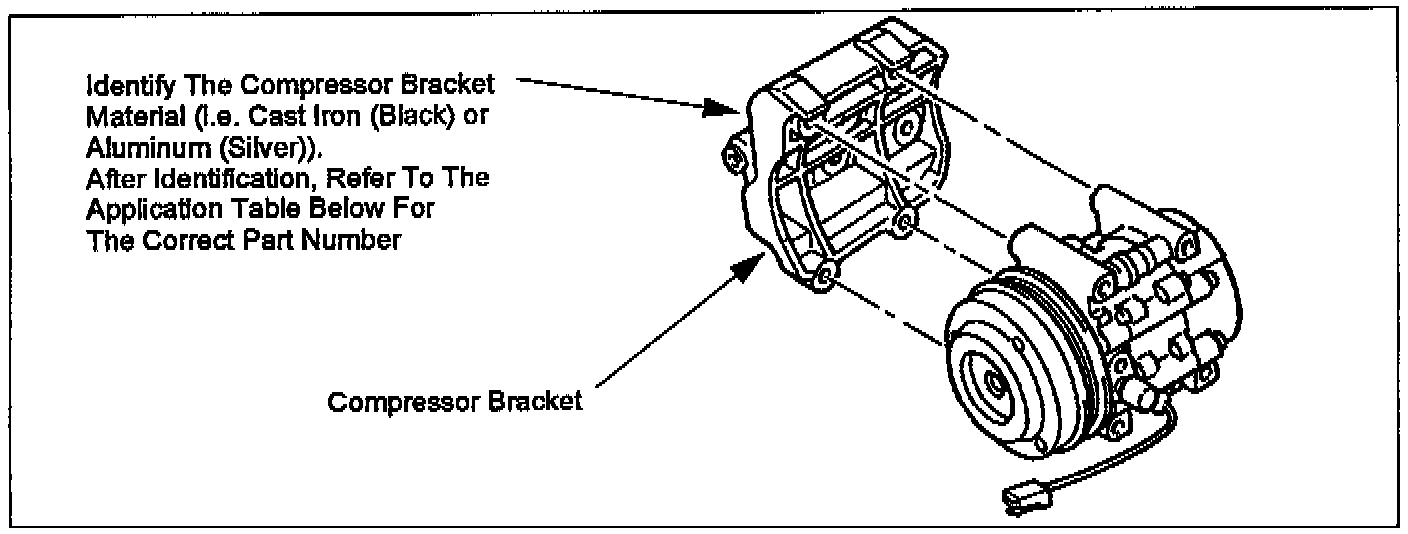 Identify The Compressor Bracket Material (i.e. Cast Iron (Black) or Aluminum (Silver)).
After Identification, Refer To The Application Table Below For The Correct Part Number

Compressor Bracket