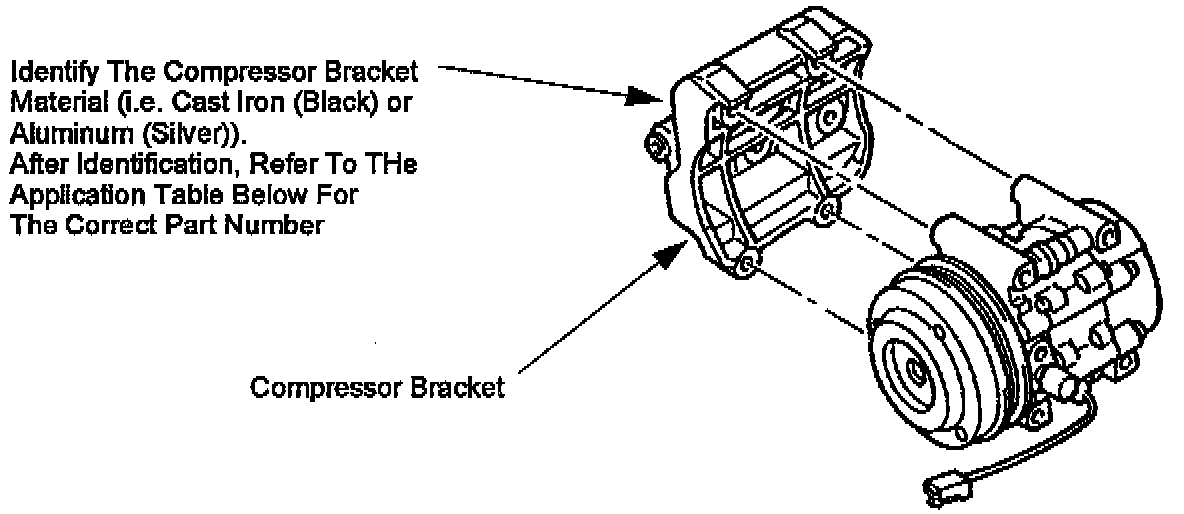 Identify The Compressor Bracket Material (i.e. Cast Iron (Black) or Aluminum (Silver)).
After Identification, Refer To THe Application Table Below For The Correct Part Number

Compressor Bracket