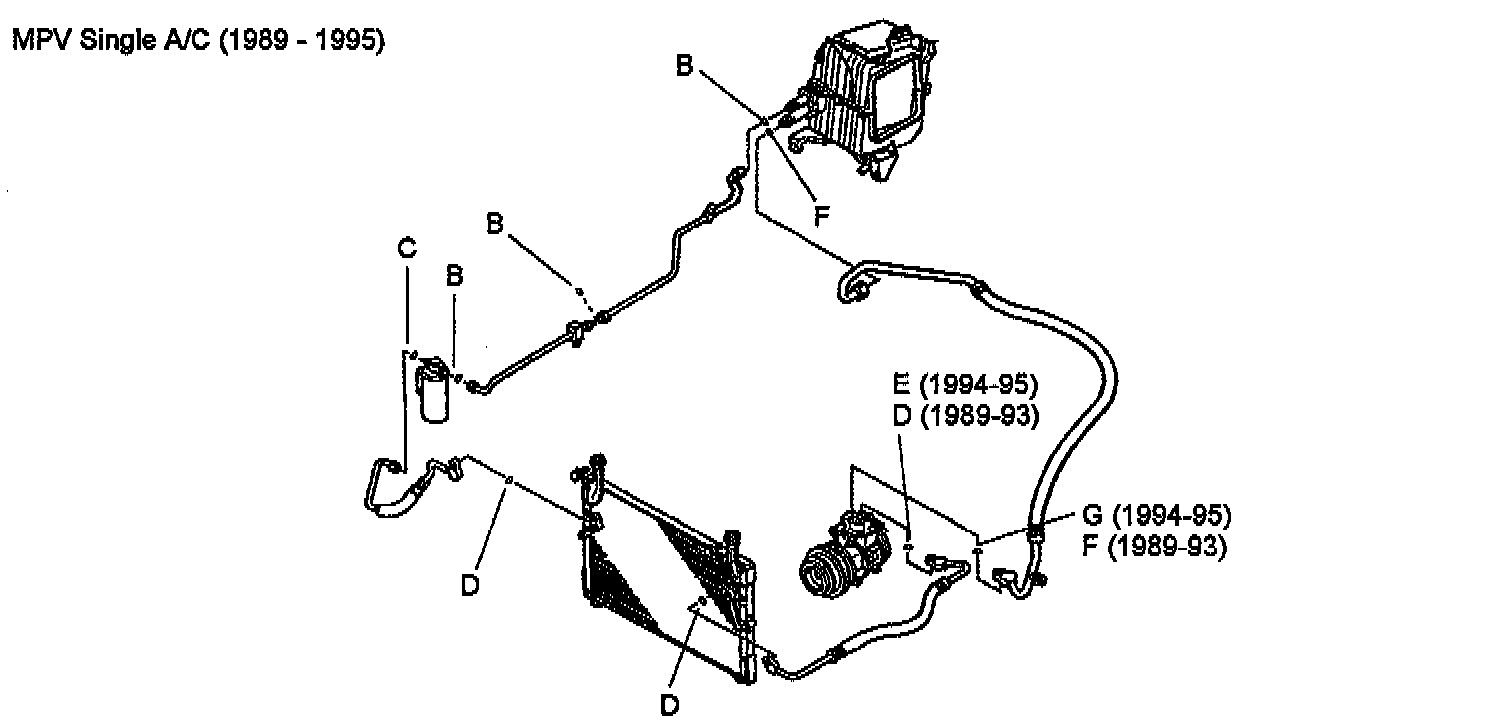 MPV Single A/C (1989 - 1995)

B

F

B

C

B

E (1994-95)
D (1989-93)

G (1994-95)
F (1989-93)

D

D