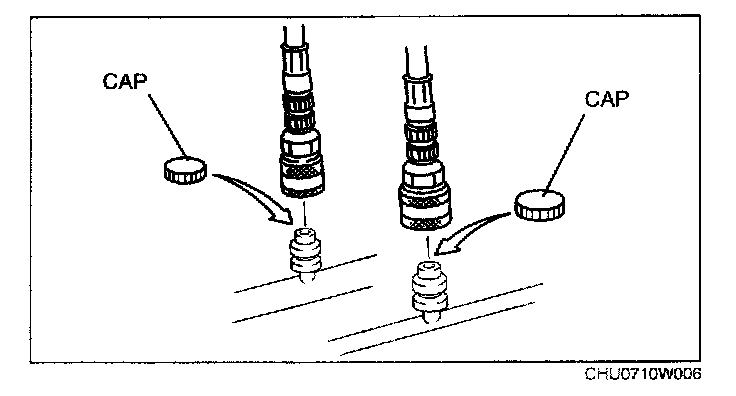 CAP

CAP

CHU0710W006