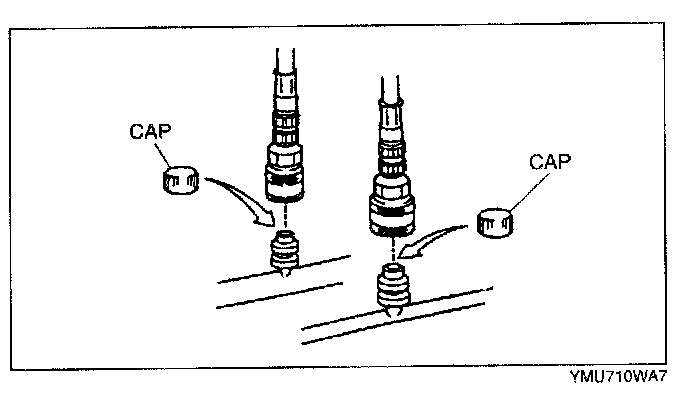 CAP

CAP

YMU710WA7