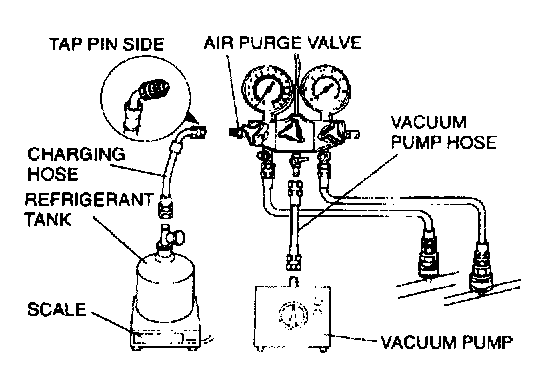 TAP PIN SIDE
AIR PURGE VALVE
VACUUM PUMP HOSE
CHARGING HOSE
REFRIGERANT TANK
SCALE
VACUUM PUMP