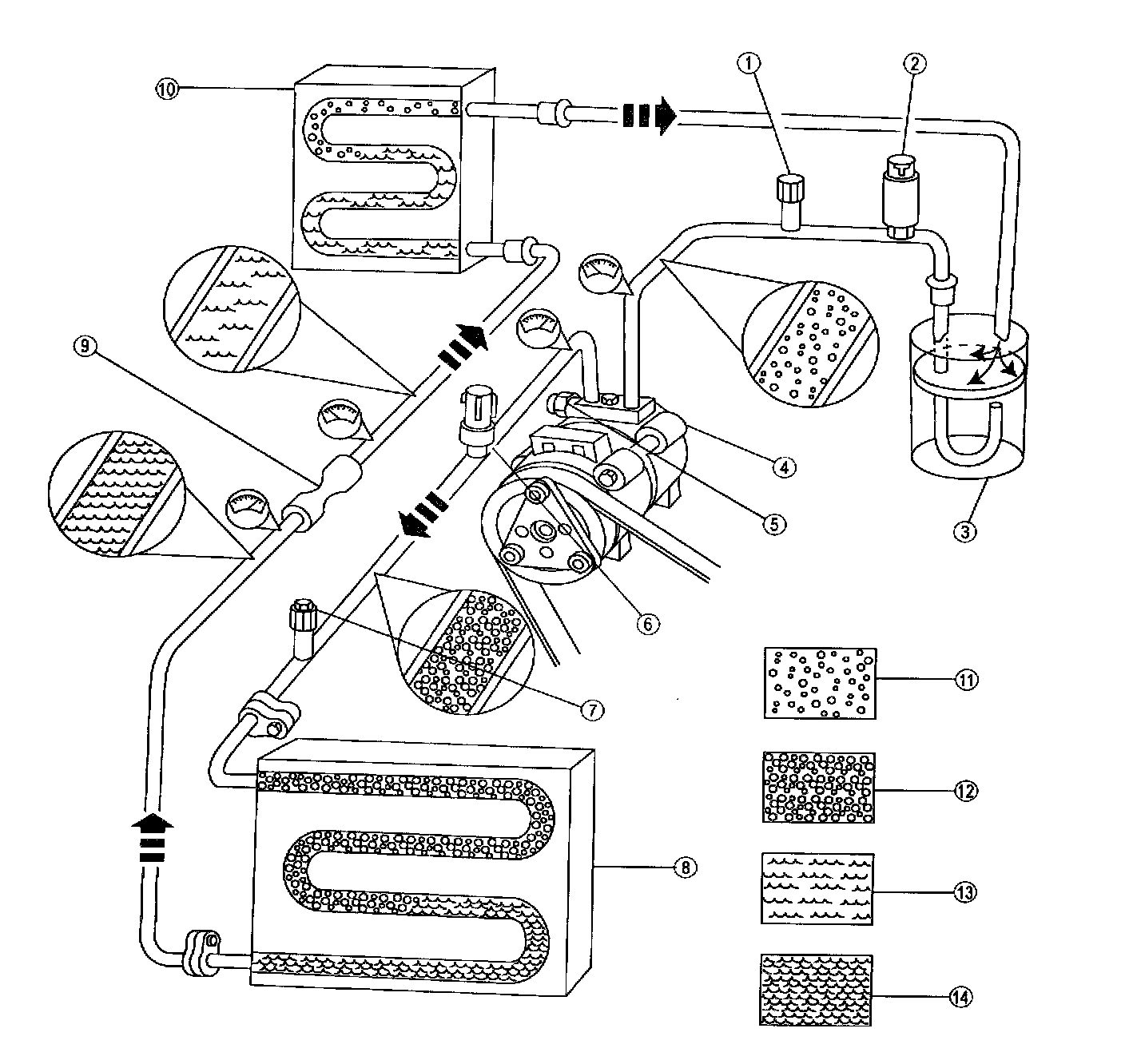 10
1
2
9
4
5
3
6
7
11
12
8
13
14