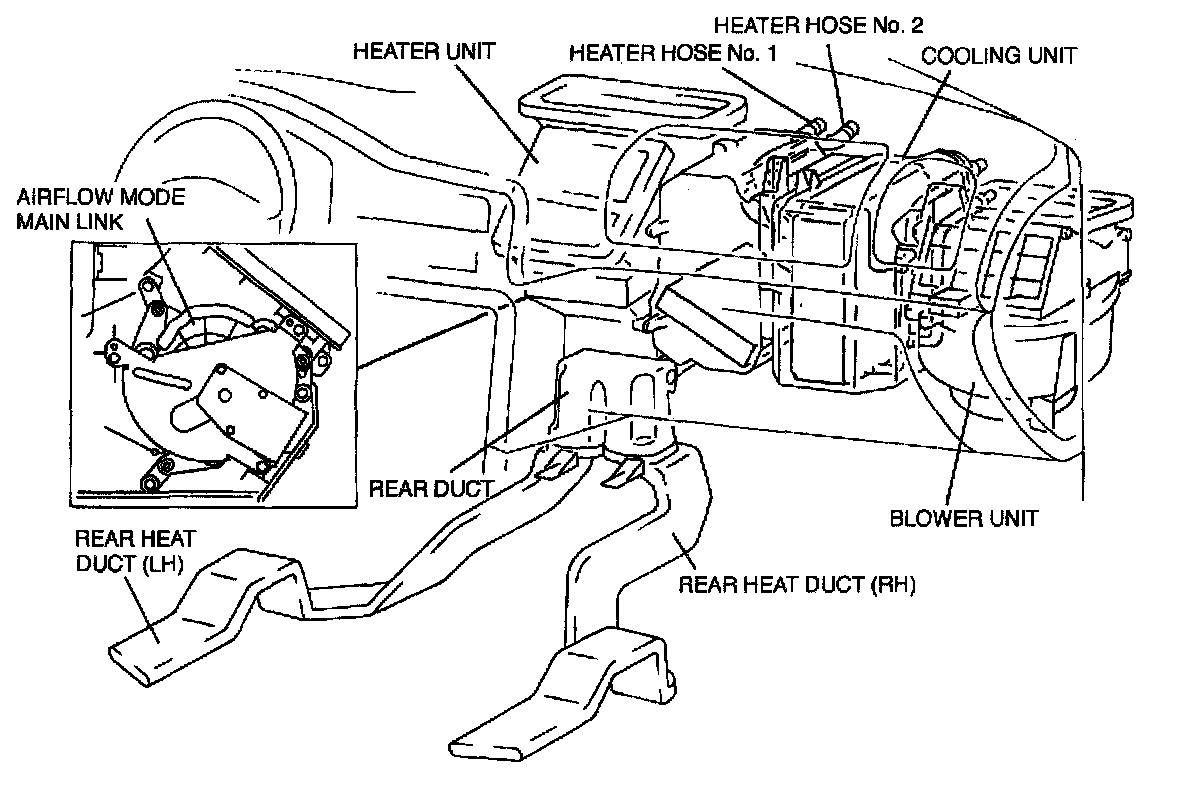 HEATER HOSE No. 2
HEATER UNIT
HEATER HOSE No. 1
COOLING UNIT
AIRFLOW MODE MAIN LINK
REAR DUCT
BLOWER UNIT
REAR HEAT DUCT (LH)
REAR HEAT DUCT (RH)