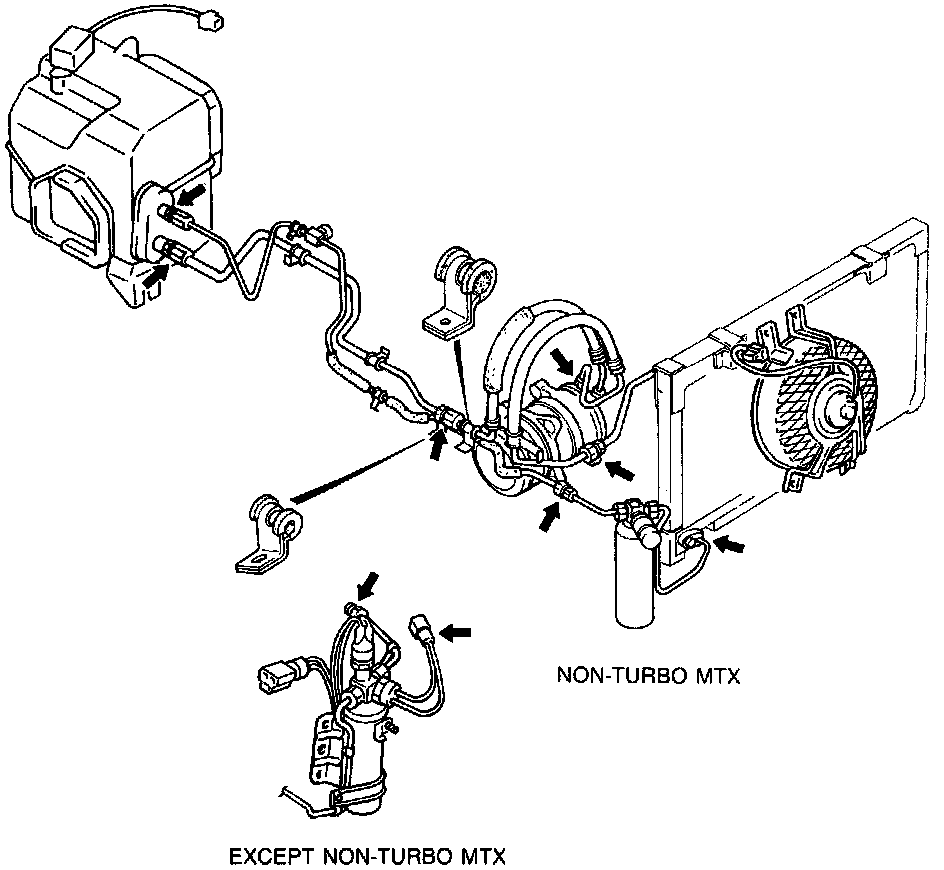 NON-TURBO MTX

EXCEPT NON-TURBO MTX