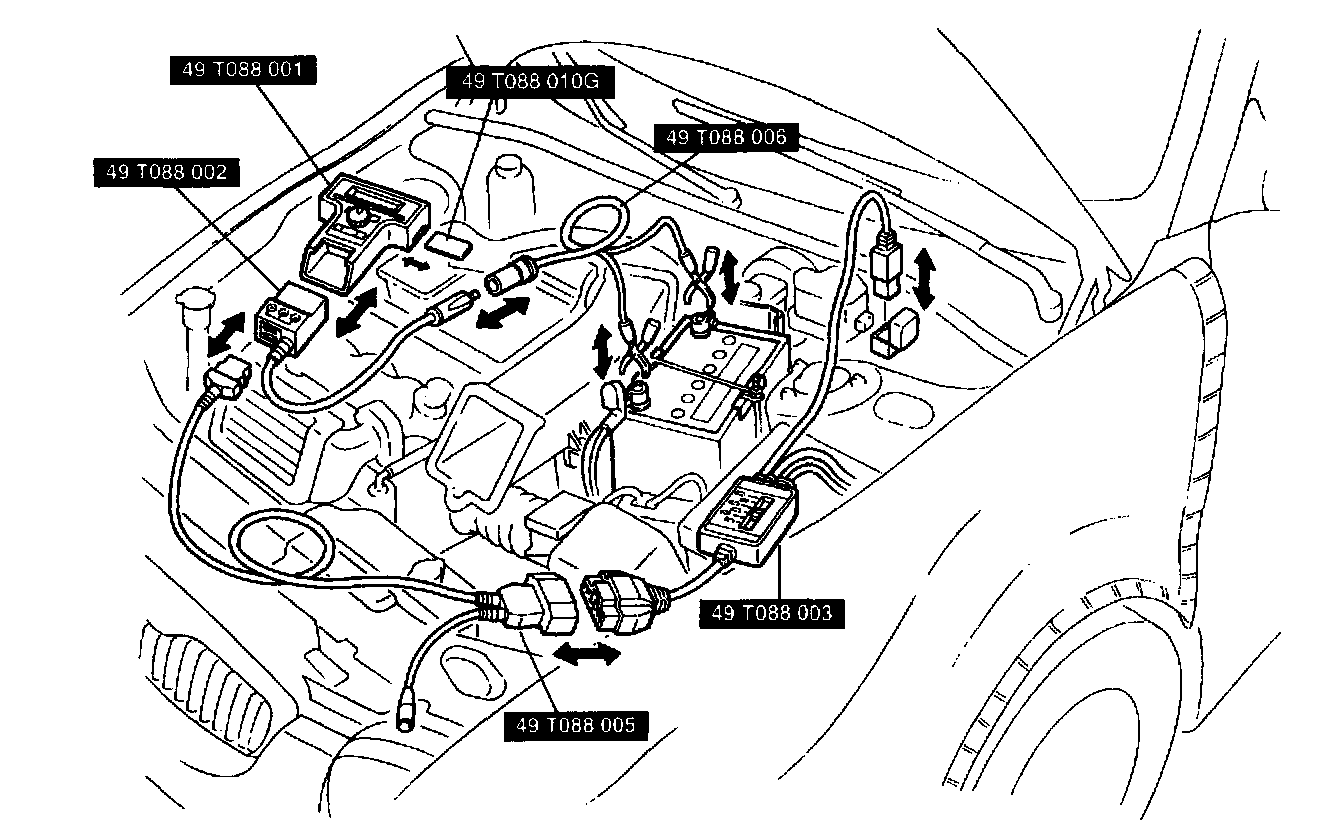 49 T088 001

49 T088 010G

49 T088 006

49 T088 002

49 T088 003

49 T088 005