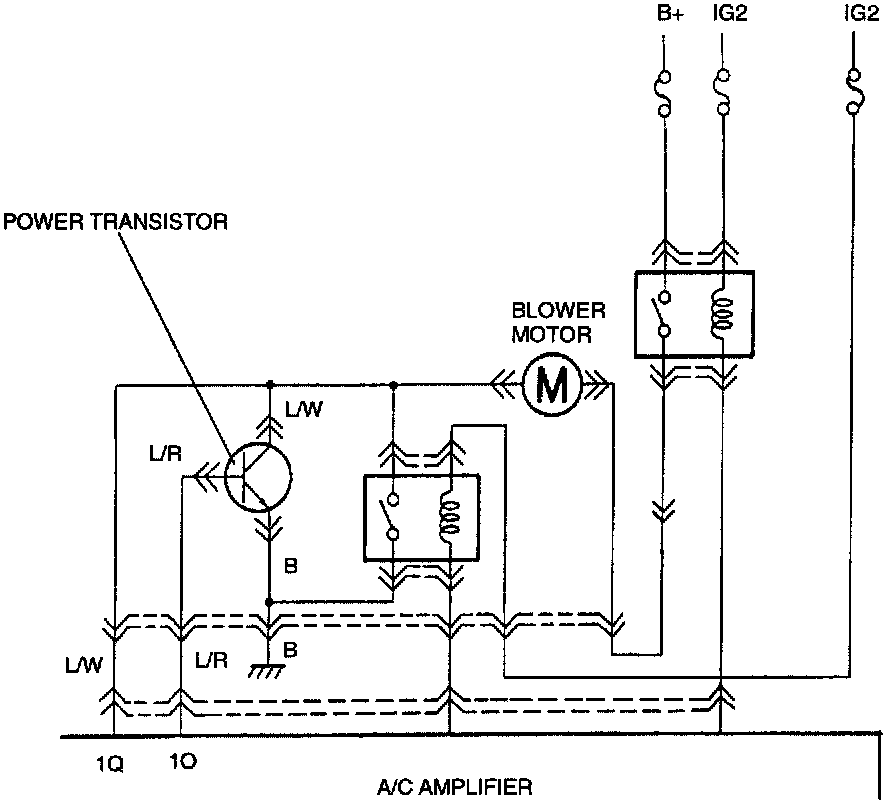 B+
IG2
IG2
POWER TRANSISTOR
BLOWER MOTOR
M
L/W
L/R
B
L/W
L/R
B
1Q
1O
A/C AMPLIFIER