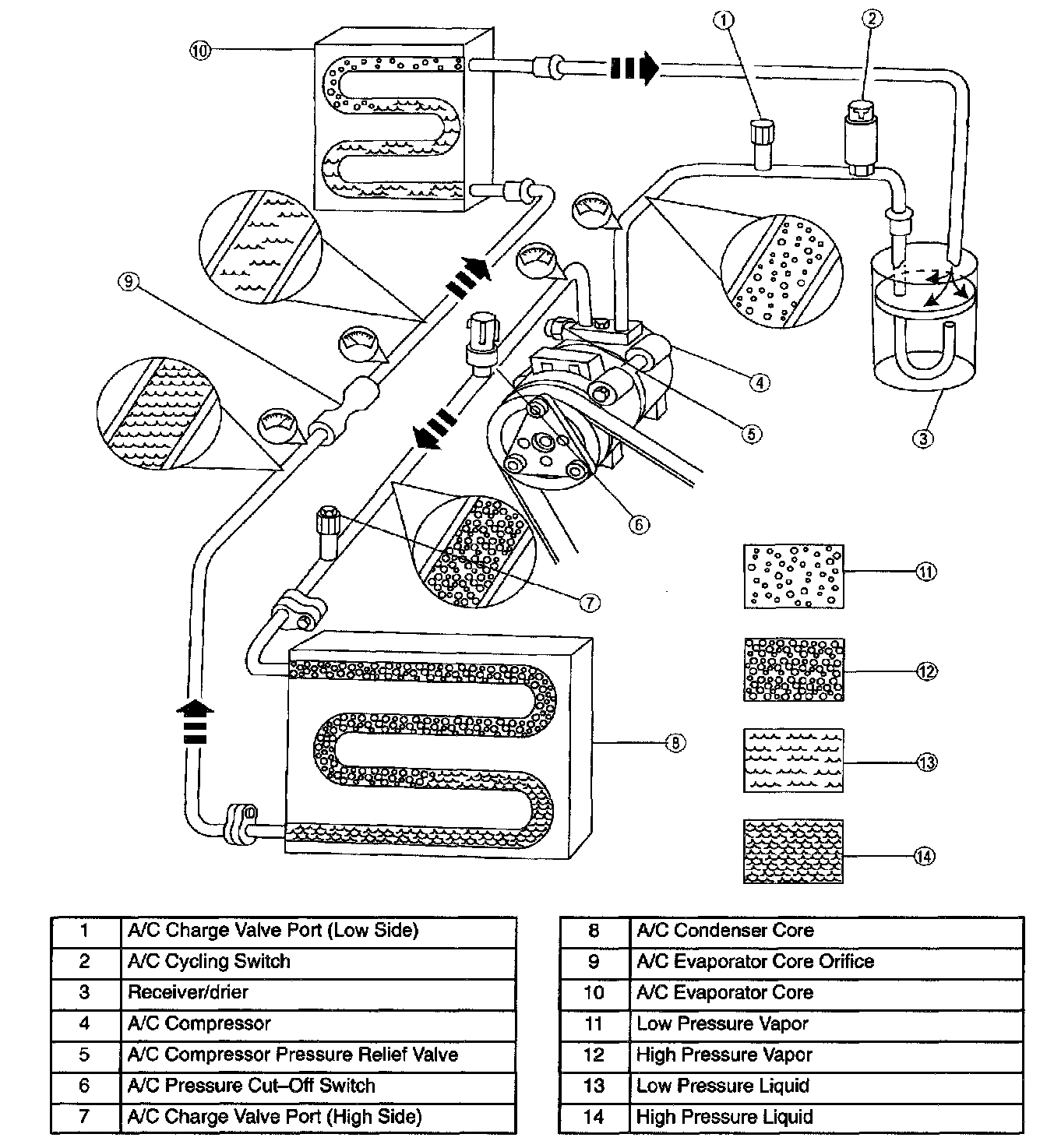 10 1 2 9 4 5 3 6 7 11 12 8 13 14

| 1 | A/C Charge Valve Port (Low Side) |
|---|---|
| 2 | A/C Cycling Switch |
| 3 | Receiver/drier |
| 4 | A/C Compressor |
| 5 | A/C Compressor Pressure Relief Valve |
| 6 | A/C Pressure Cut–Off Switch |
| 7 | A/C Charge Valve Port (High Side) |

| 8 | A/C Condenser Core |
|---|---|
| 9 | A/C Evaporator Core Orifice |
| 10 | A/C Evaporator Core |
| 11 | Low Pressure Vapor |
| 12 | High Pressure Vapor |
| 13 | Low Pressure Liquid |
| 14 | High Pressure Liquid |