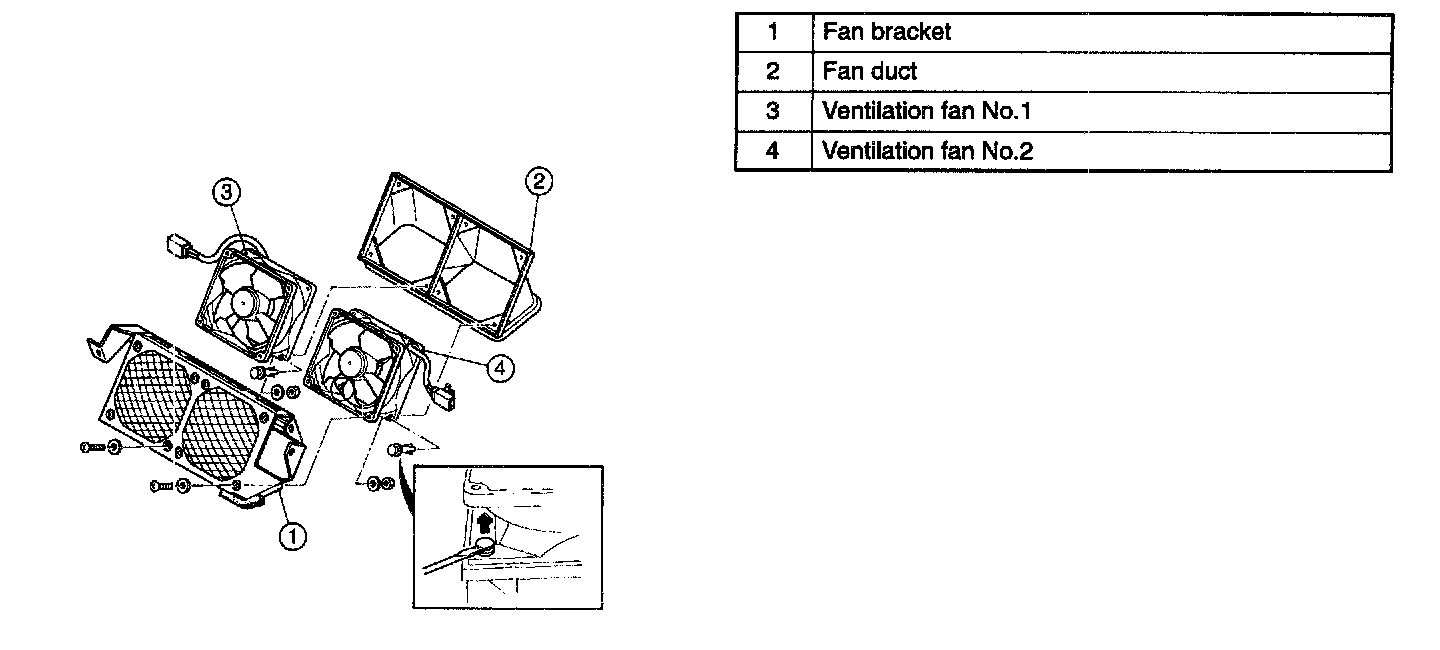 3
2
4
1

| 1 | Fan bracket |
|---|---|
| 2 | Fan duct |
| 3 | Ventilation fan No.1 |
| 4 | Ventilation fan No.2 |