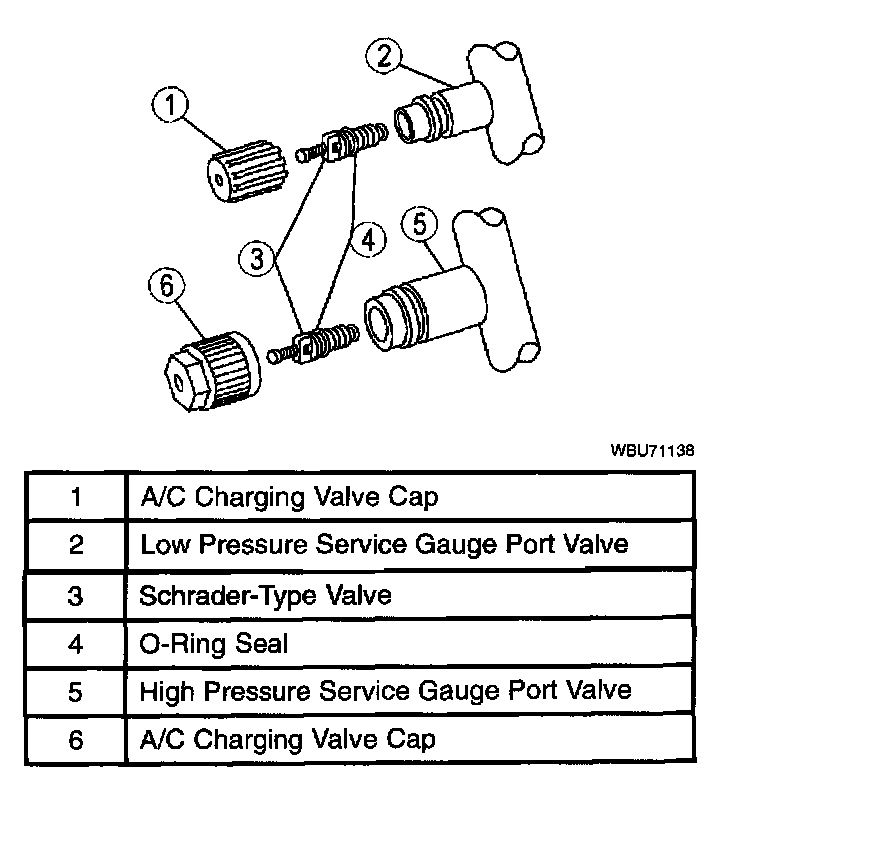 2
1
3
4
5
6

WBU71138

| 1 | A/C Charging Valve Cap |
|---|---|
| 2 | Low Pressure Service Gauge Port Valve |
| 3 | Schrader-Type Valve |
| 4 | O-Ring Seal |
| 5 | High Pressure Service Gauge Port Valve |
| 6 | A/C Charging Valve Cap |