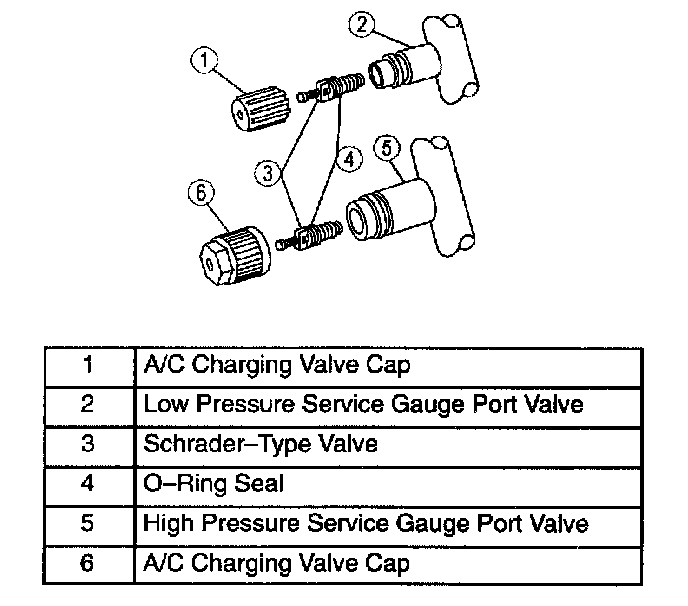 2
1
3
4
5
6

| 1 | A/C Charging Valve Cap |
|---|---|
| 2 | Low Pressure Service Gauge Port Valve |
| 3 | Schrader–Type Valve |
| 4 | O–Ring Seal |
| 5 | High Pressure Service Gauge Port Valve |
| 6 | A/C Charging Valve Cap |