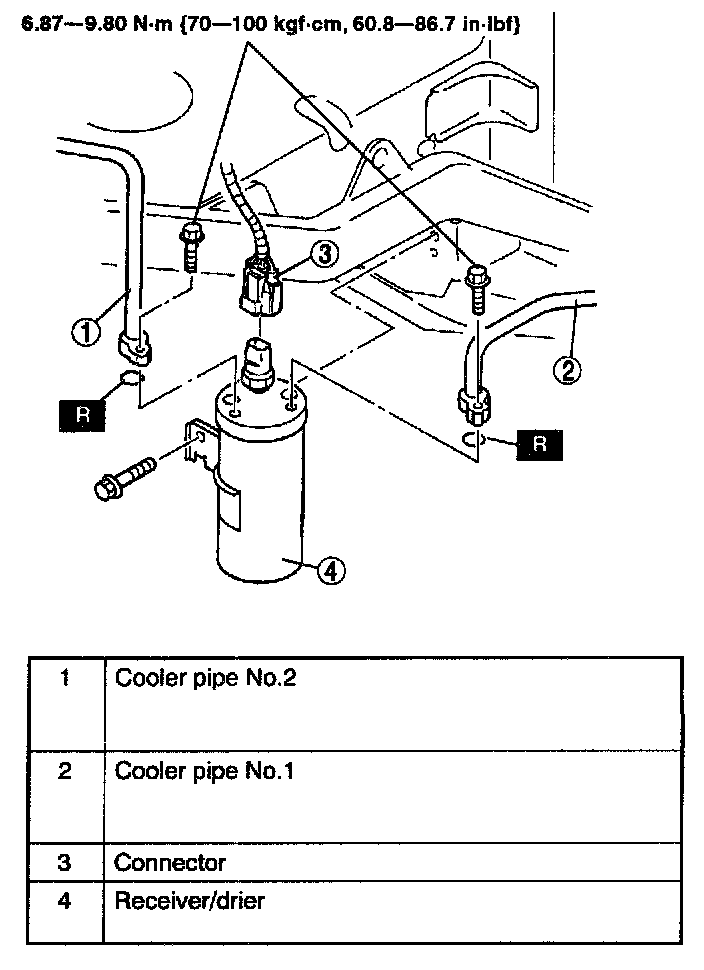 6.87—9.80 N·m {70—100 kgf·cm, 60.8—86.7 in·lbf}

3

1

2

R

R

4

| 1 | Cooler pipe No.2 |
|---|---|
| 2 | Cooler pipe No.1 |
| 3 | Connector |
| 4 | Receiver/drier |