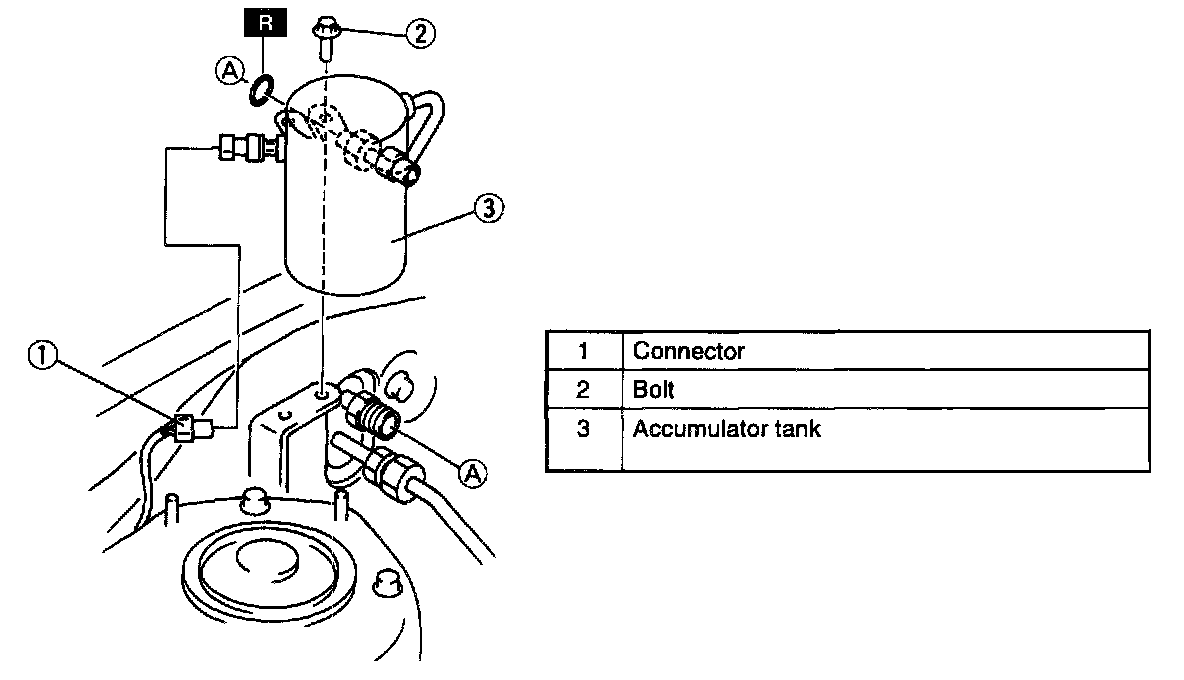 R

A

2

3

1

A

| 1 | Connector |
|---|---|
| 2 | Bolt |
| 3 | Accumulator tank |