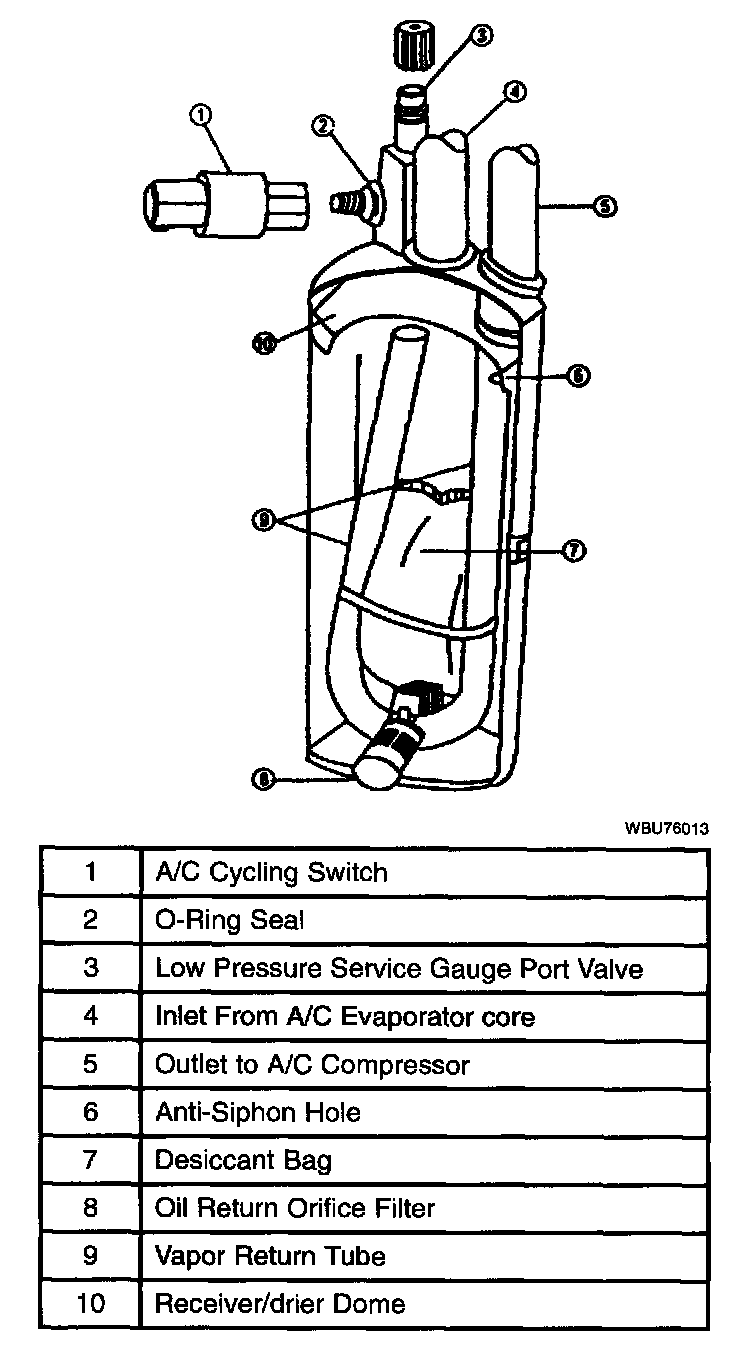 1
2
3
4
5
10
6
9
7
8

WBU76013

| 1 | A/C Cycling Switch |
|---|---|
| 2 | O-Ring Seal |
| 3 | Low Pressure Service Gauge Port Valve |
| 4 | Inlet From A/C Evaporator core |
| 5 | Outlet to A/C Compressor |
| 6 | Anti-Siphon Hole |
| 7 | Desiccant Bag |
| 8 | Oil Return Orifice Filter |
| 9 | Vapor Return Tube |
| 10 | Receiver/drier Dome |