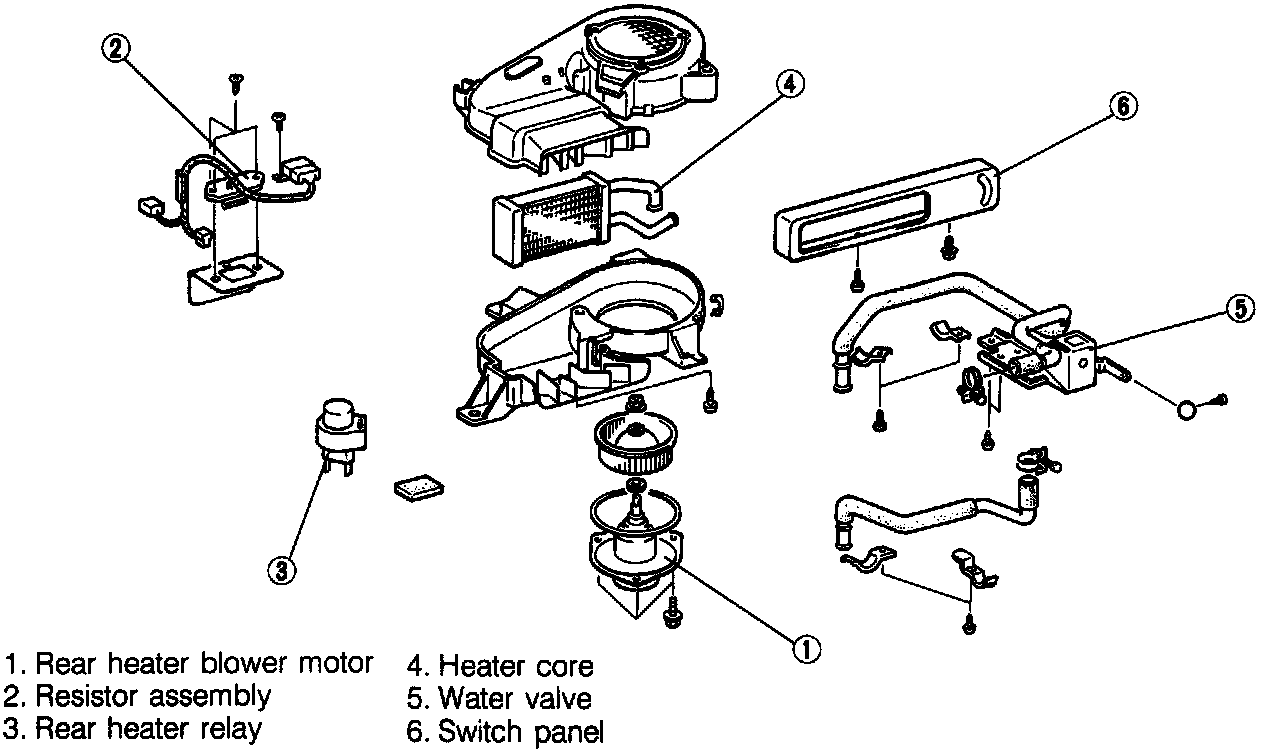 2

4

6

5

3

1

1. Rear heater blower motor
2. Resistor assembly
3. Rear heater relay

4. Heater core
5. Water valve
6. Switch panel