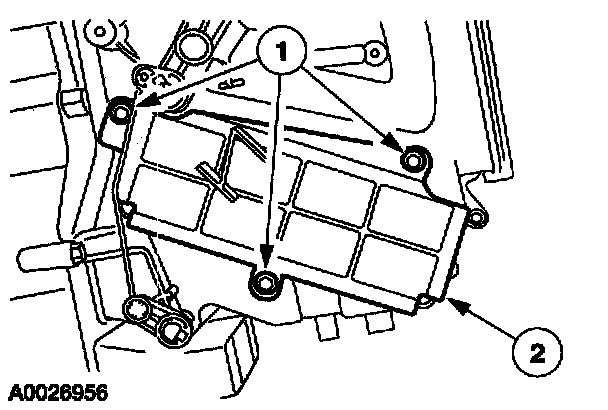 1
2
A0026956