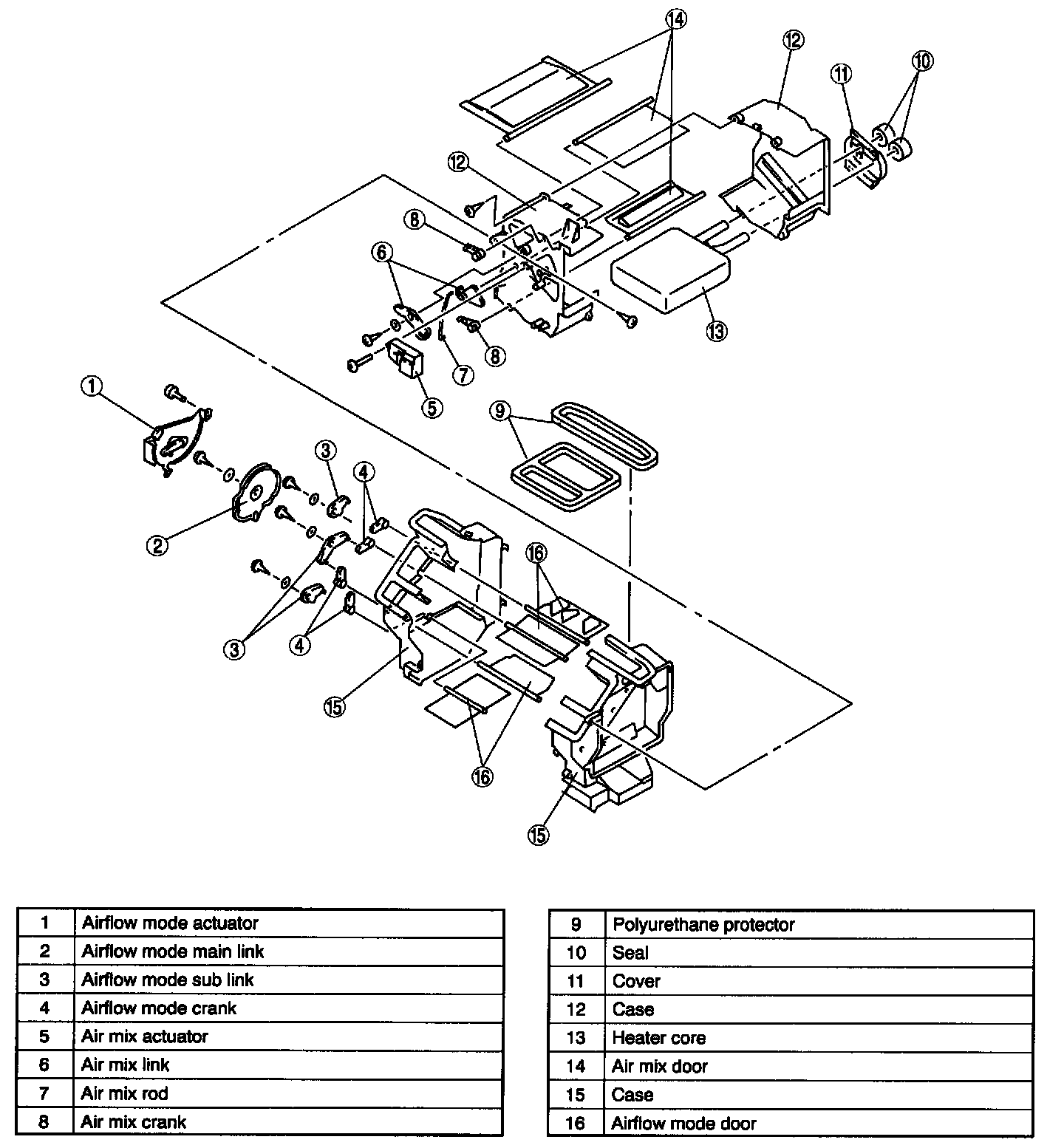 14
12
11
10
12
8
6
13
8
7
5
1
9
3
4
2
16
3
4
15
16
15

| 1 | Airflow mode actuator |
|---|---|
| 2 | Airflow mode main link |
| 3 | Airflow mode sub link |
| 4 | Airflow mode crank |
| 5 | Air mix actuator |
| 6 | Air mix link |
| 7 | Air mix rod |
| 8 | Air mix crank |

| 9 | Polyurethane protector |
|---|---|
| 10 | Seal |
| 11 | Cover |
| 12 | Case |
| 13 | Heater core |
| 14 | Air mix door |
| 15 | Case |
| 16 | Airflow mode door |