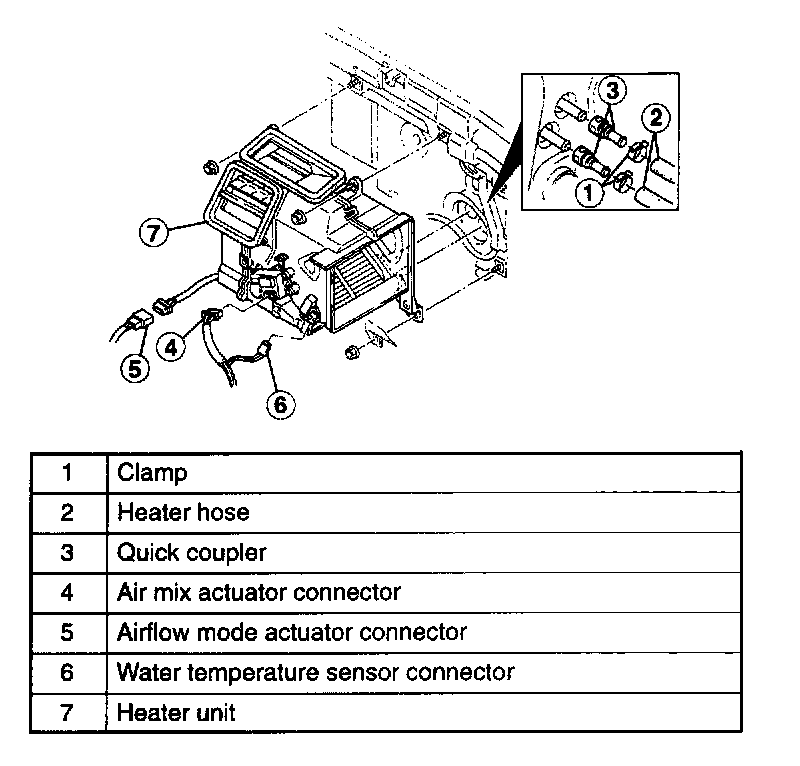 3
2
1
7
4
5
6

| 1 | Clamp |
|---|---|
| 2 | Heater hose |
| 3 | Quick coupler |
| 4 | Air mix actuator connector |
| 5 | Airflow mode actuator connector |
| 6 | Water temperature sensor connector |
| 7 | Heater unit |