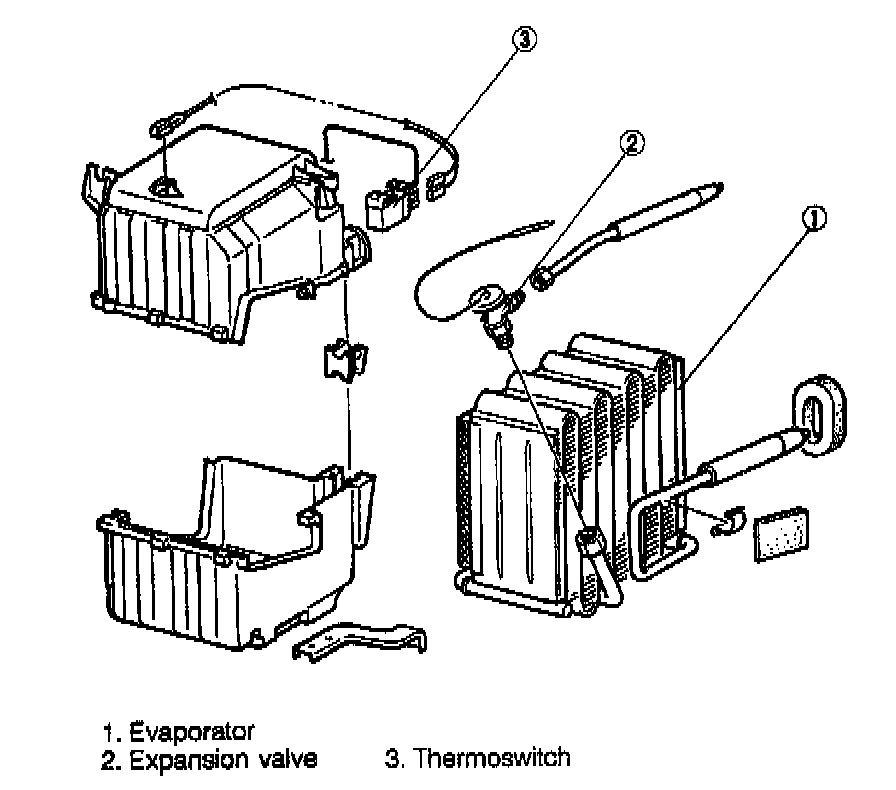 3

2

1

1. Evaporator
2. Expansion valve
3. Thermoswitch