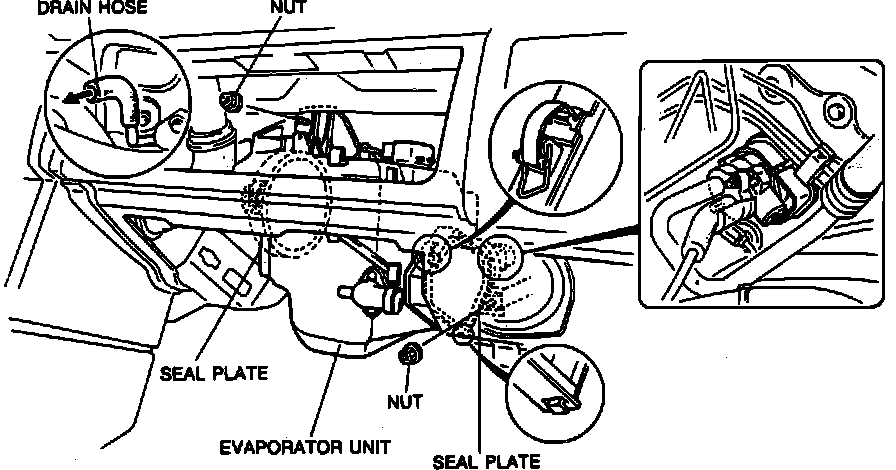 DRAIN HOSE
NUT
SEAL PLATE
NUT
EVAPORATOR UNIT
SEAL PLATE