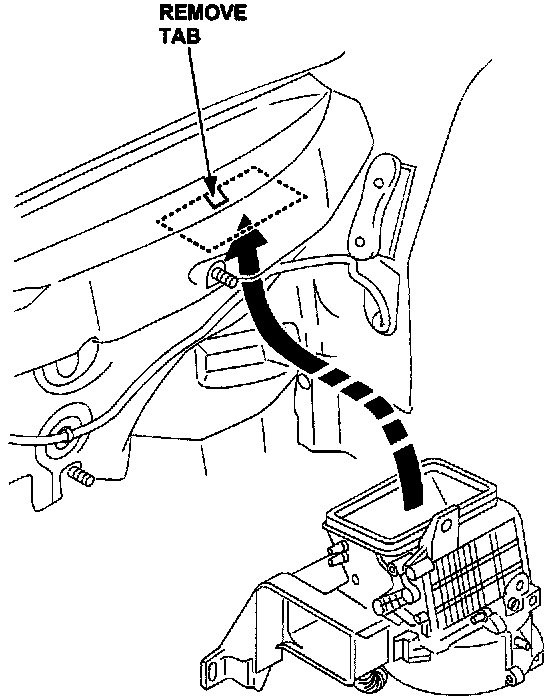 REMOVE TAB