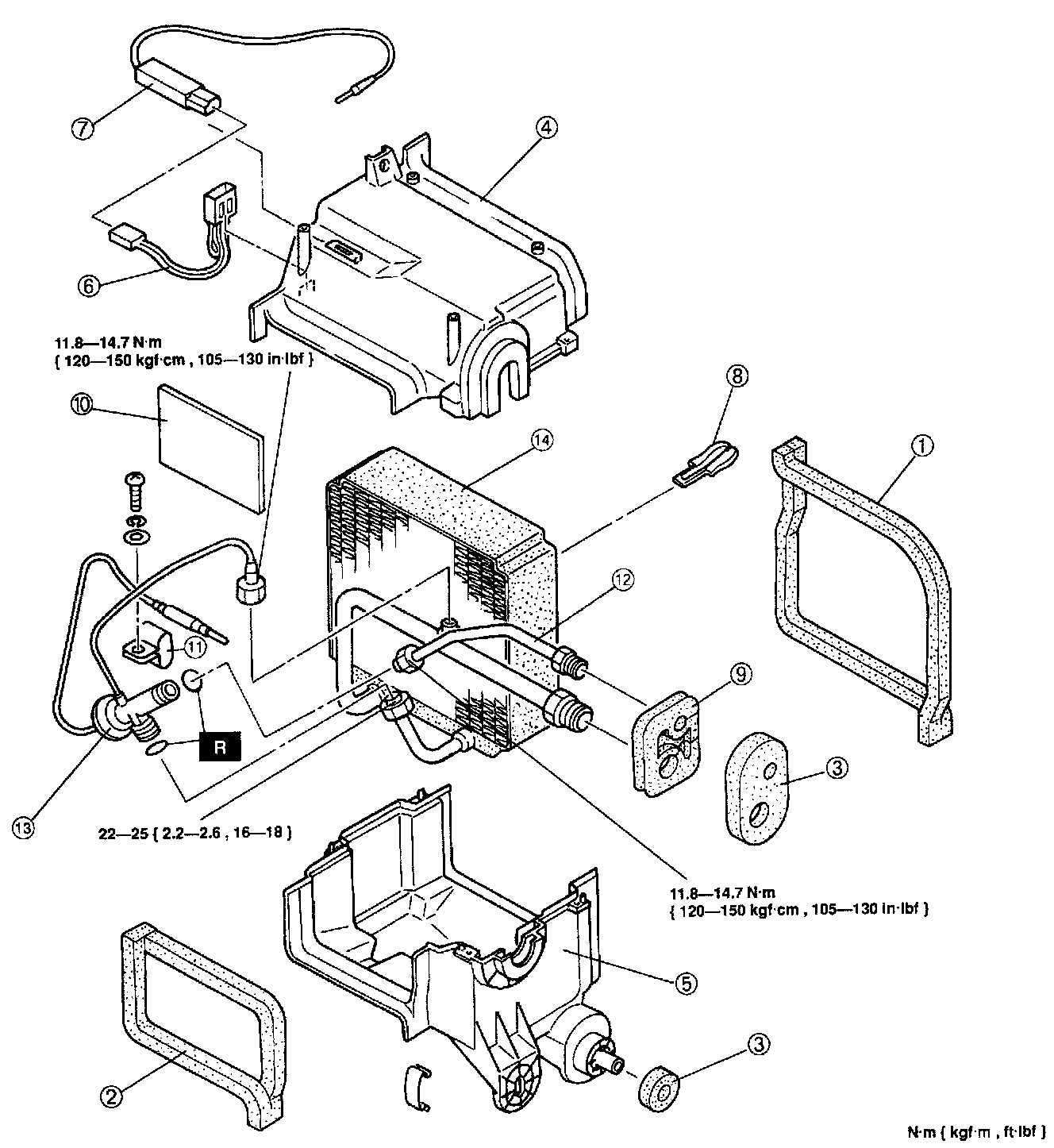 7

4

6

11.8—14.7 N·m
{ 120—150 kgf·cm , 105—130 in·lbf }

10

8

14

1

12

11

9

R

3

13

22—25 { 2.2—2.6 , 16—18 }

11.8—14.7 N·m
{ 120—150 kgf·cm , 105—130 in·lbf }

5

2

3

N·m { kgf·m , ft·lbf }