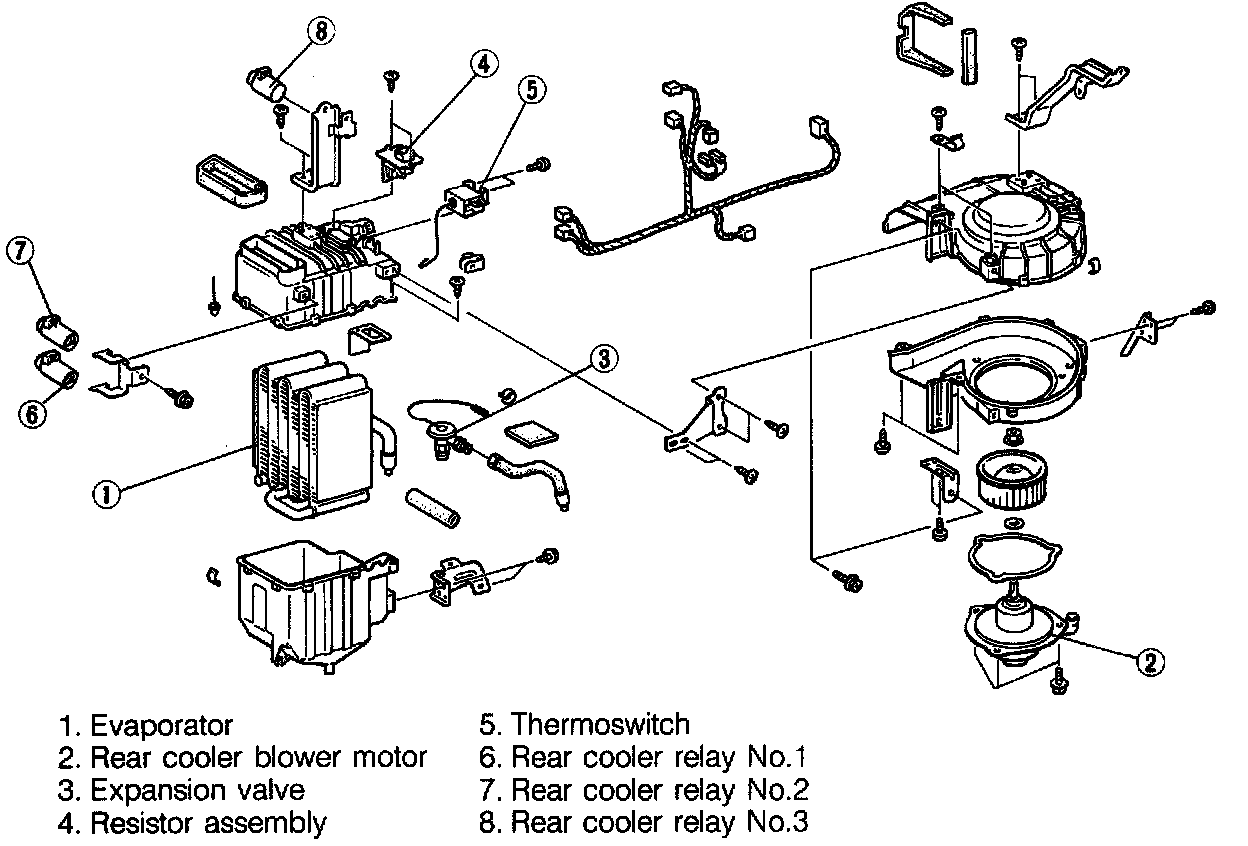 8
4
5
7
6
3
1
2

1. Evaporator
2. Rear cooler blower motor
3. Expansion valve
4. Resistor assembly

5. Thermoswitch
6. Rear cooler relay No.1
7. Rear cooler relay No.2
8. Rear cooler relay No.3