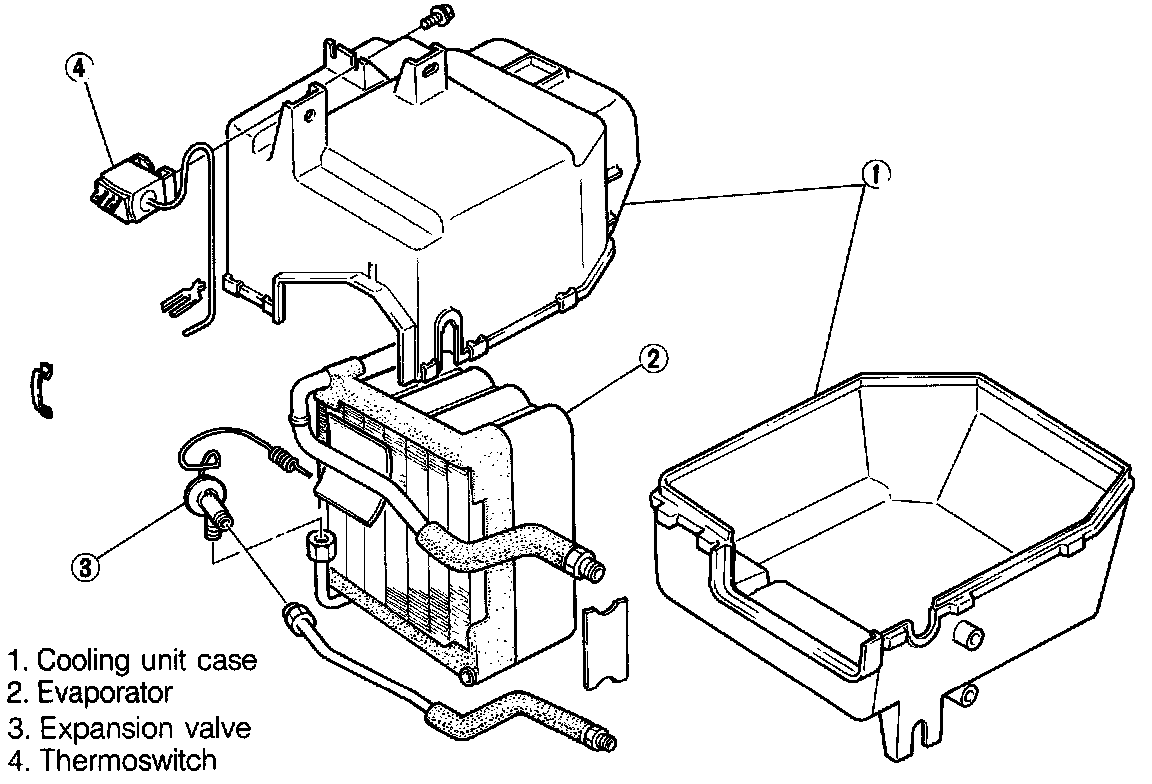 4

1

2

3

1. Cooling unit case
2. Evaporator
3. Expansion valve
4. Thermoswitch