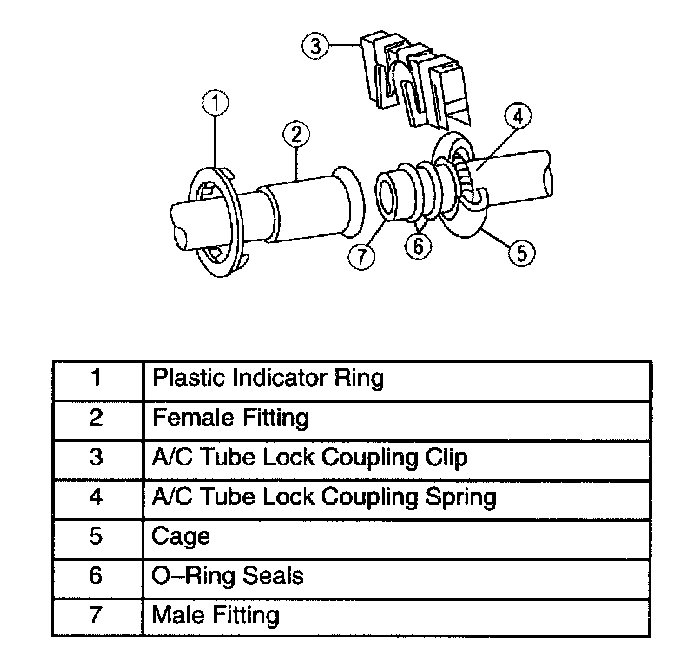 3

1

2

4

7

6

5

| 1 | Plastic Indicator Ring |
|---|---|
| 2 | Female Fitting |
| 3 | A/C Tube Lock Coupling Clip |
| 4 | A/C Tube Lock Coupling Spring |
| 5 | Cage |
| 6 | O–Ring Seals |
| 7 | Male Fitting |