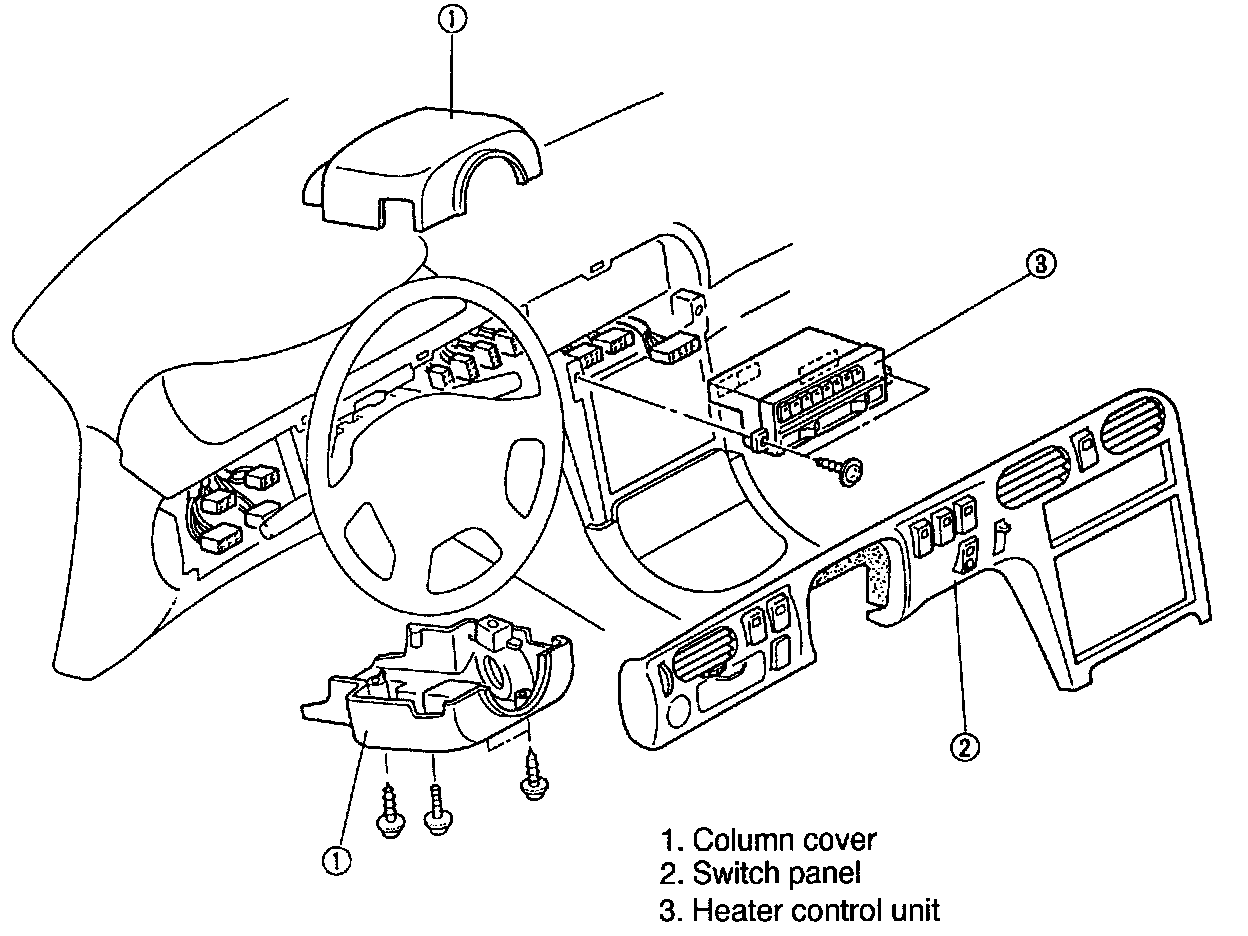 ①
③
②
①
1. Column cover
2. Switch panel
3. Heater control unit