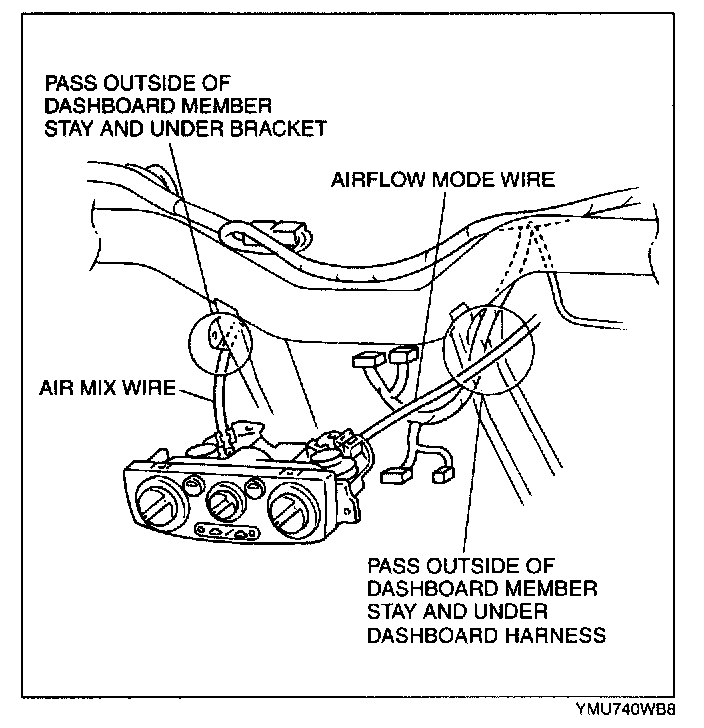 PASS OUTSIDE OF DASHBOARD MEMBER STAY AND UNDER BRACKET

AIRFLOW MODE WIRE

AIR MIX WIRE

PASS OUTSIDE OF DASHBOARD MEMBER STAY AND UNDER DASHBOARD HARNESS

YMU740WB8