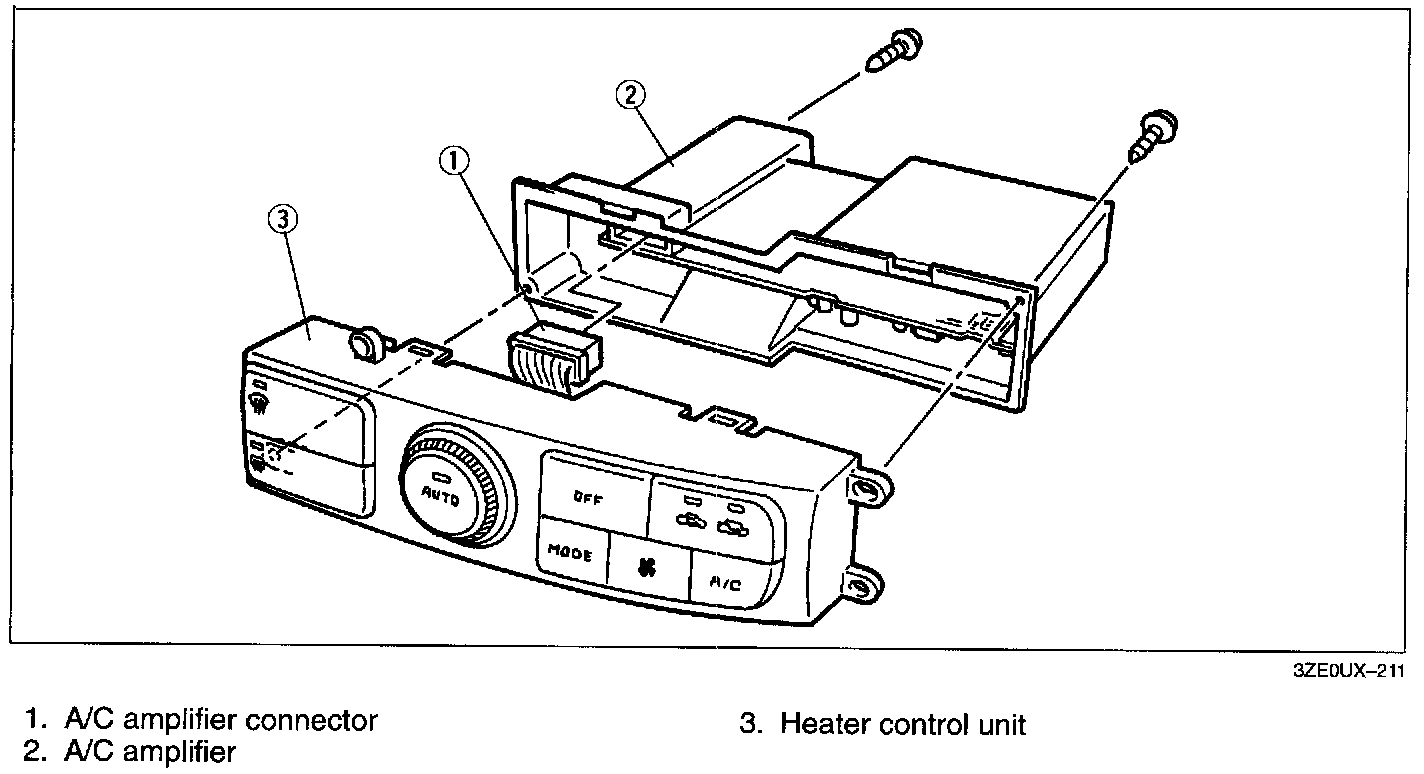 2

1

3

AUTO

OFF

MODE

A/C

3ZE0UX–211

1. A/C amplifier connector
2. A/C amplifier

3. Heater control unit