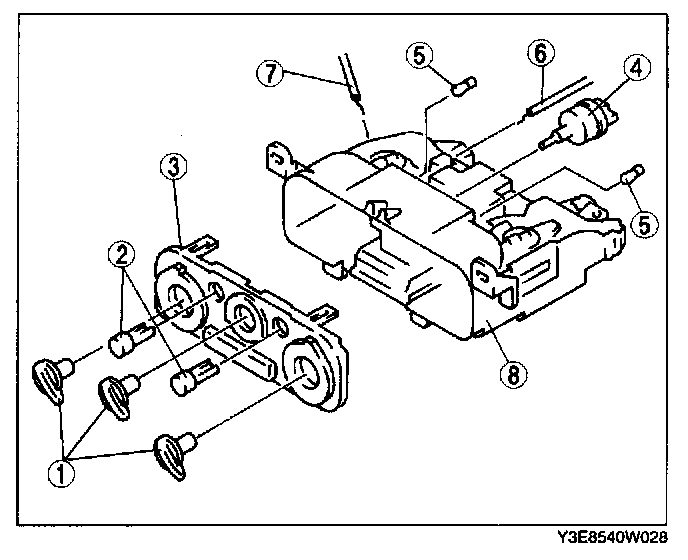 7
5
6
4
3
5
2
8
1
Y3E8540W028