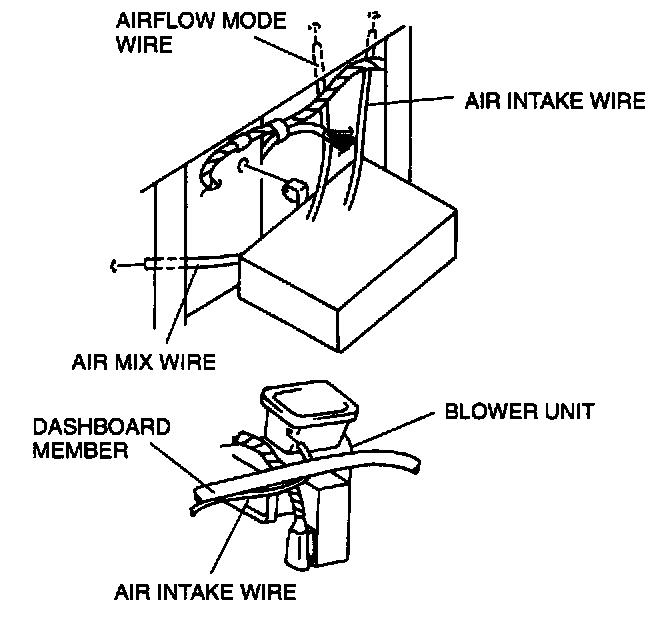 AIRFLOW MODE WIRE

AIR INTAKE WIRE

AIR MIX WIRE

DASHBOARD MEMBER

BLOWER UNIT

AIR INTAKE WIRE