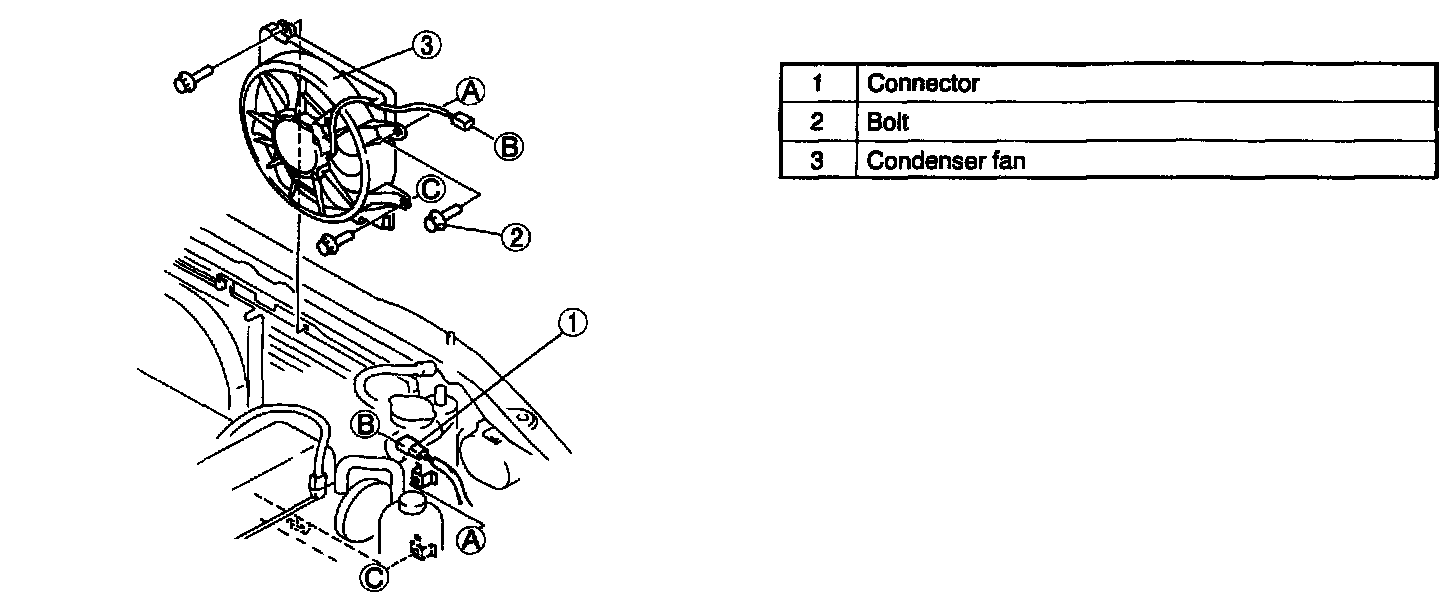 3
A
B
C
2
1
B
A
C

| 1 | Connector |
|---|---|
| 2 | Bolt |
| 3 | Condenser fan |