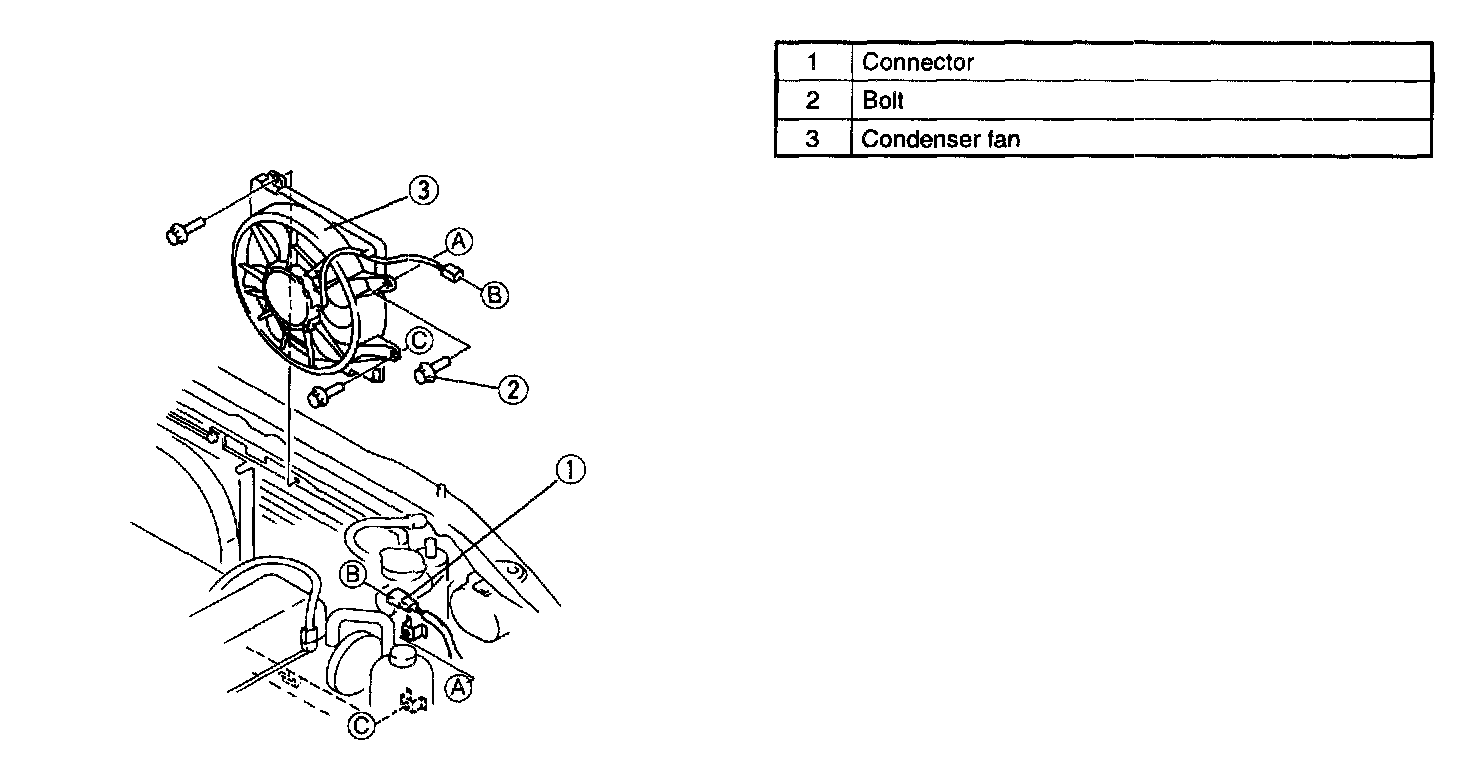 3
A
B
C
2
1
B
A
C

| 1 | Connector |
|---|---|
| 2 | Bolt |
| 3 | Condenser fan |