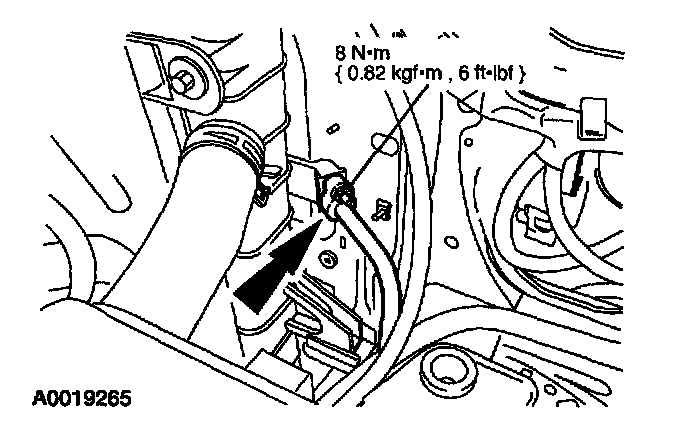 8 N·m
{ 0.82 kgf·m , 6 ft·lbf }

A0019265