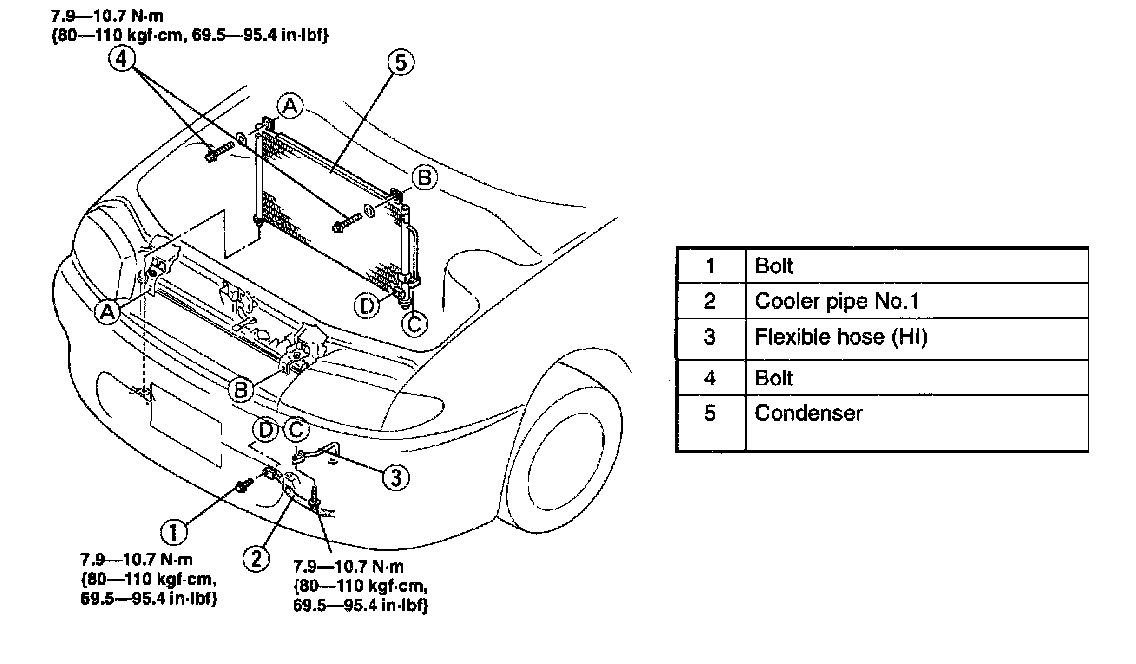 7.9—10.7 N·m {80—110 kgf·cm, 69.5—95.4 in·lbf}

4

5

A

B

D

C

A

B

D C

3

1

2

7.9—10.7 N·m {80—110 kgf·cm, 69.5—95.4 in·lbf}

7.9—10.7 N·m {80—110 kgf·cm, 69.5—95.4 in·lbf}

| 1 | Bolt |
|---|---|
| 2 | Cooler pipe No.1 |
| 3 | Flexible hose (HI) |
| 4 | Bolt |
| 5 | Condenser |