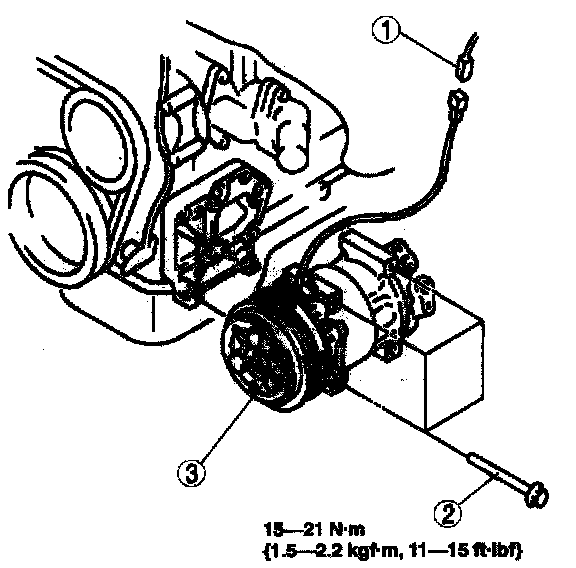 1

3

2

15—21 N·m
{1.5—2.2 kgf·m, 11—15 ft·lbf}