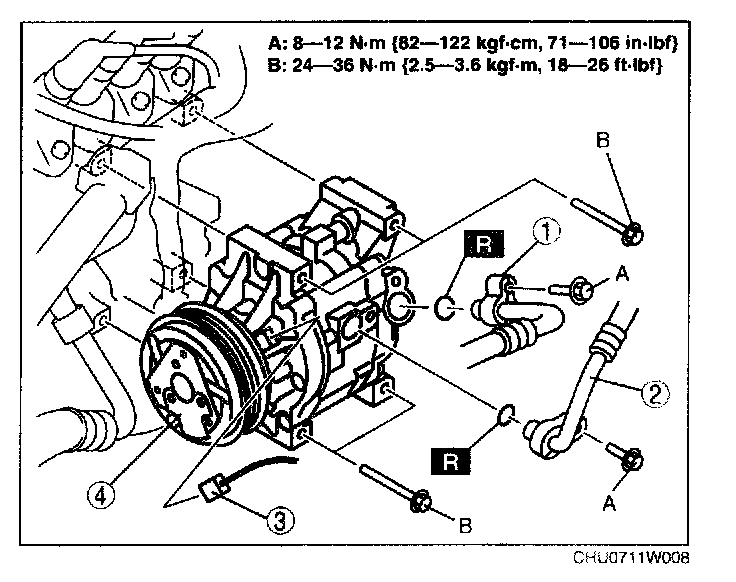 A: 8—12 N·m {82—122 kgf·cm, 71—106 in·lbf}
B: 24—36 N·m {2.5—3.6 kgf·m, 18—26 ft·lbf}

B

R

①

A

②

R

A

④

③

B

CHU0711W008