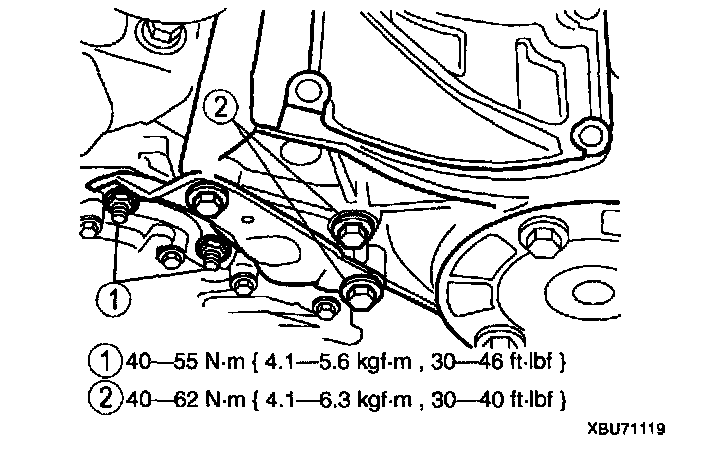 2

1

1 40—55 N·m { 4.1—5.6 kgf·m , 30—46 ft·lbf }

2 40—62 N·m { 4.1—6.3 kgf·m , 30—40 ft·lbf }

XBU71119